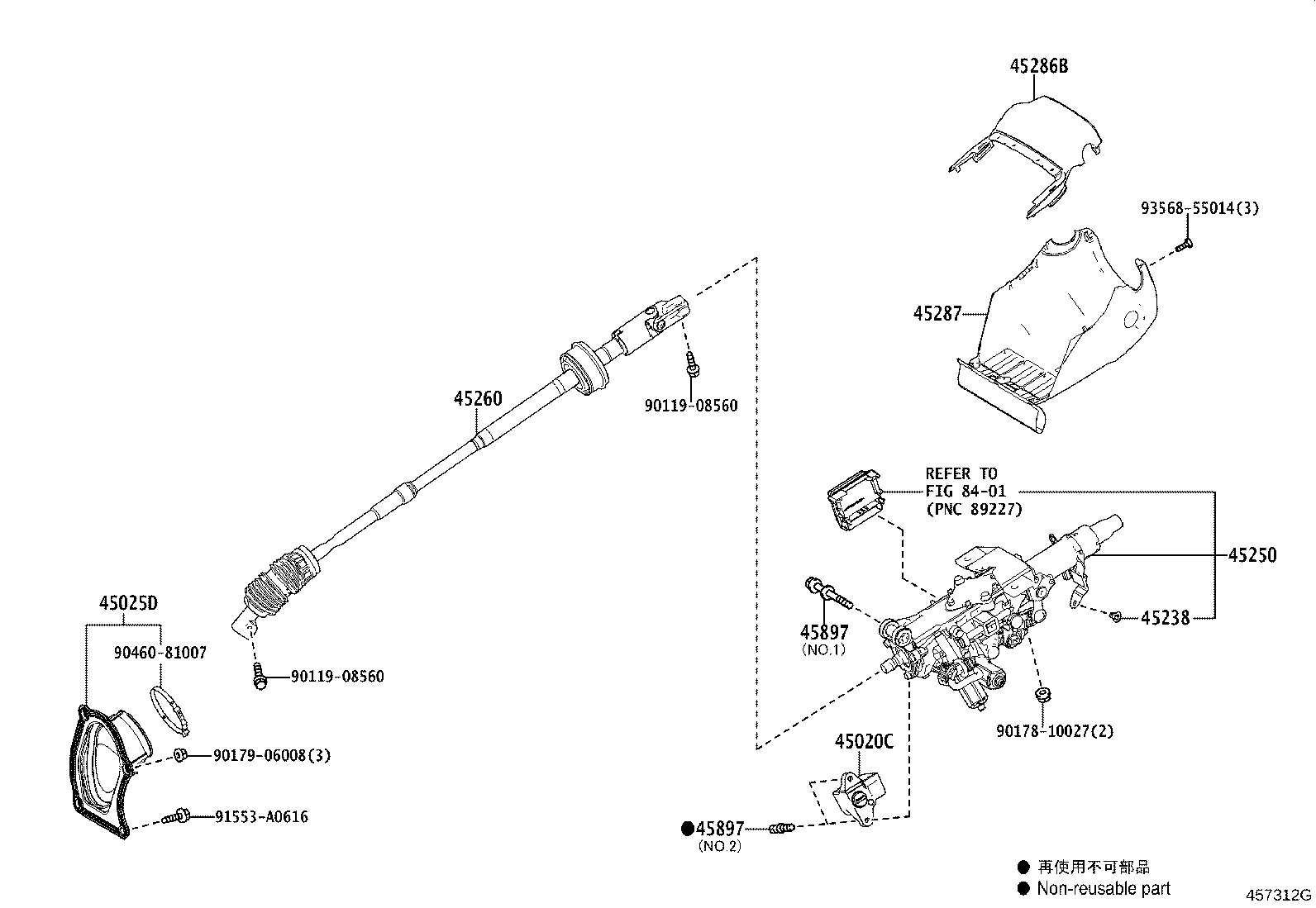 45286B

93568-55014(3)

45287

45260

90119-08560

REFER TO
FIG 84-01
(PNC 89227)

45250

45238

45897
(NO.1)

45025D

90460-81007

90119-08560

90179-06008(3)

91553-A0616

90178-10027(2)

45020C

●45897
(NO.2)

● 再使用不可部品
● Non-reusable part

457312G