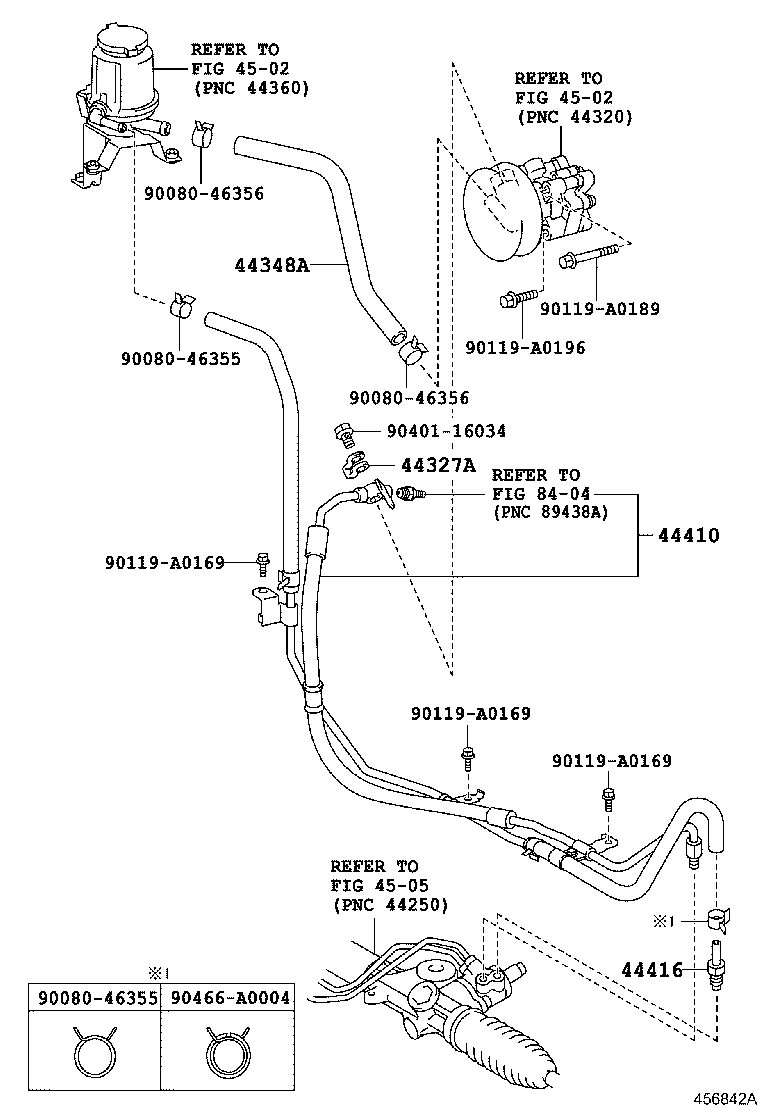 REFER TO
FIG 45-02
(PNC 44360)

REFER TO
FIG 45-02
(PNC 44320)

90080-46356

44348A

90119-A0189

90119-A0196

90080-46355

90080-46356

90401-16034

44327A

REFER TO
FIG 84-04
(PNC 89438A)

44410

90119-A0169

90119-A0169

90119-A0169

REFER TO
FIG 45-05
(PNC 44250)

※1

44416

※1

| 90080-46355 | 90466-A0004 |
|---|---|
| | |

456842A