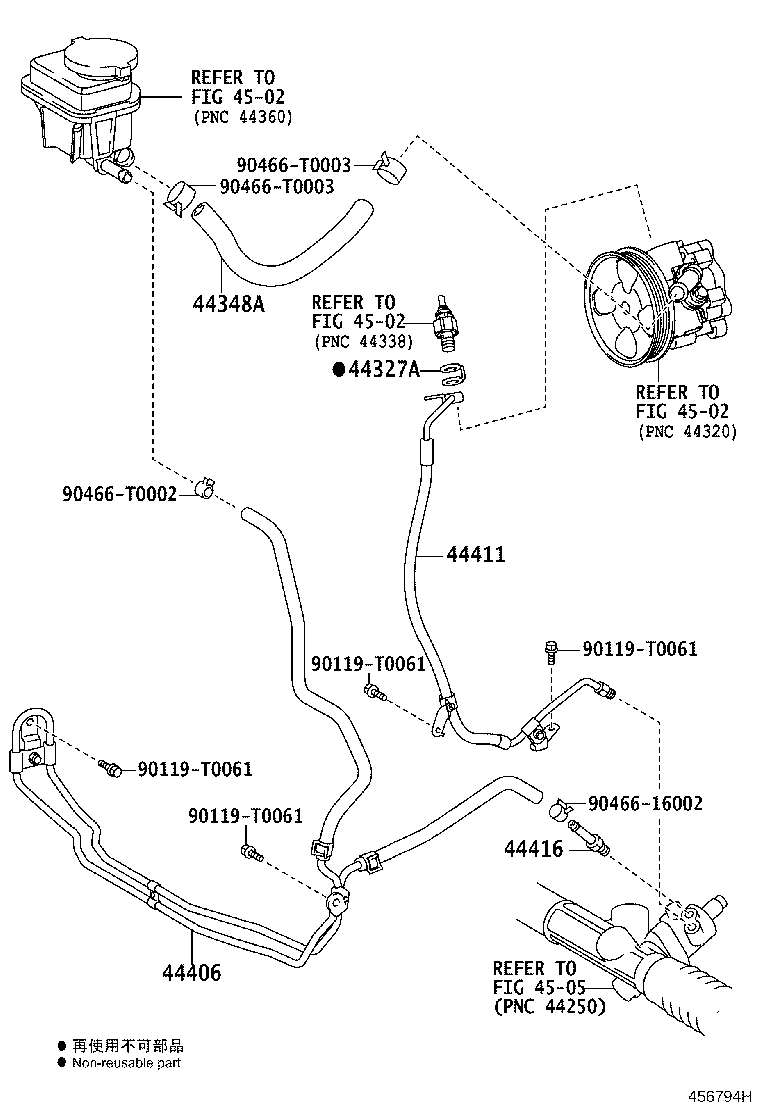 REFER TO
FIG 45-02
(PNC 44360)

90466-T0003

90466-T0003

44348A

REFER TO
FIG 45-02
(PNC 44338)

●44327A

REFER TO
FIG 45-02
(PNC 44320)

90466-T0002

44411

90119-T0061

90119-T0061

90119-T0061

90119-T0061

90466-16002

44416

44406

REFER TO
FIG 45-05
(PNC 44250)

● 再使用不可部品
● Non-reusable part

456794H