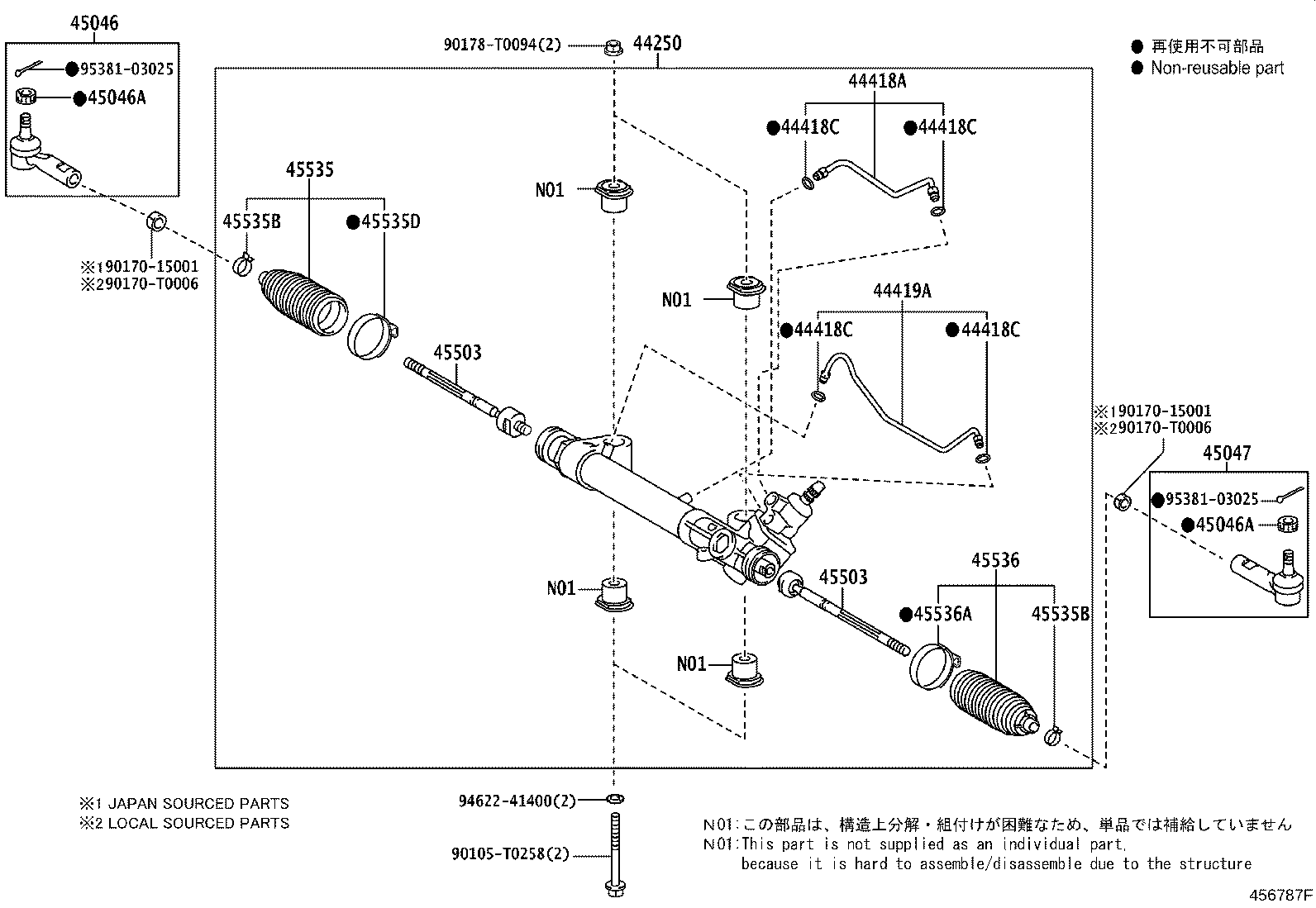 45046
●95381-03025
●45046A

90178-T0094(2)
44250

● 再使用不可部品
● Non-reusable part

44418A
●44418C
●44418C

45535
45535B
●45535D

N01

※190170-15001
※290170-T0006

N01

44419A
●44418C
●44418C

45503

※190170-15001
※290170-T0006

45047
●95381-03025
●45046A

N01

45503
45536
●45536A
45535B

N01

※1 JAPAN SOURCED PARTS
※2 LOCAL SOURCED PARTS

94622-41400(2)

90105-T0258(2)

N01:この部品は、構造上分解・組付けが困難なため、単品では補給していません
N01:This part is not supplied as an individual part, because it is hard to assemble/disassemble due to the structure

456787F