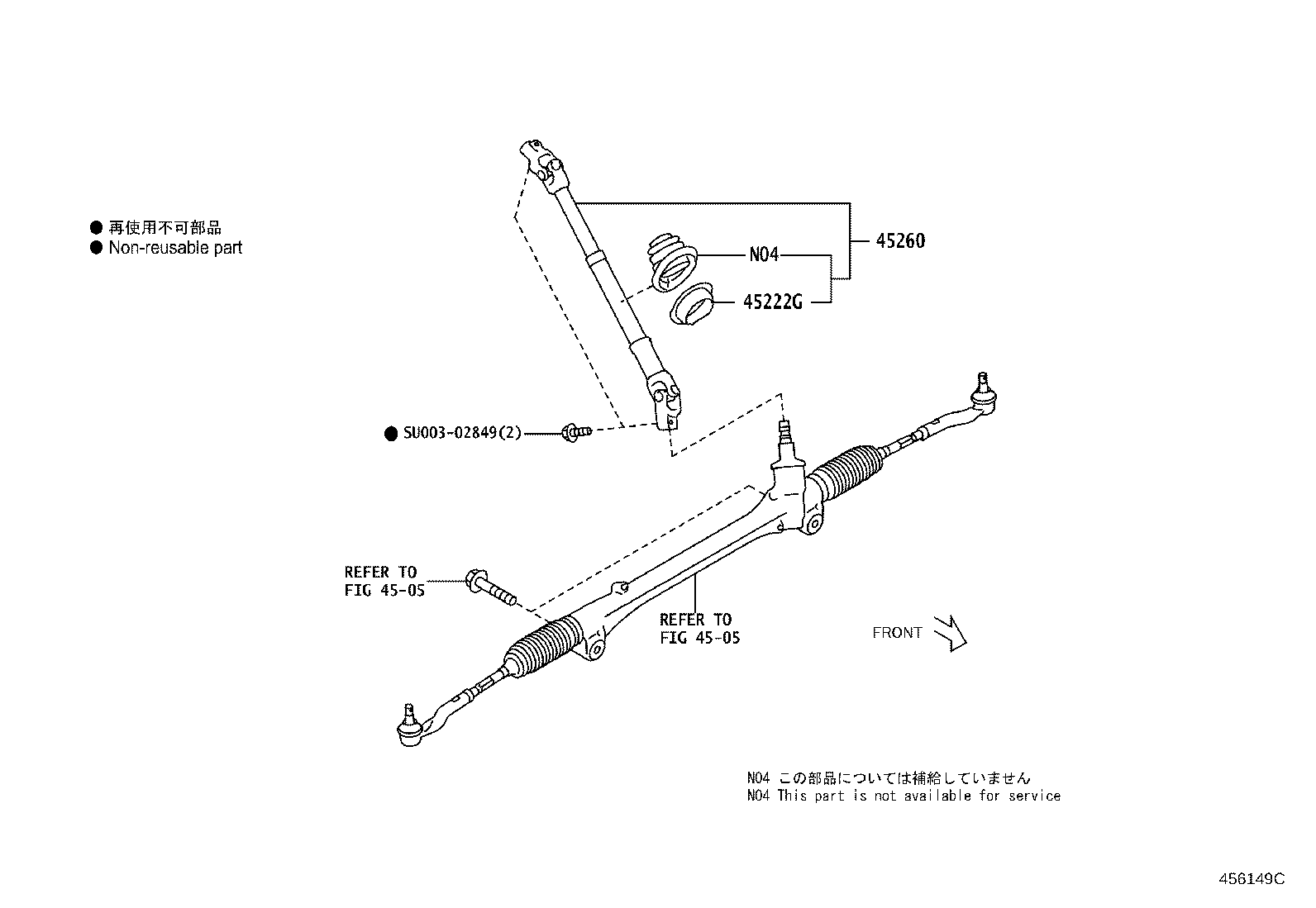 ● 再使用不可部品
● Non-reusable part

45260
N04
45222G

● SU003-02849(2)

REFER TO
FIG 45-05

REFER TO
FIG 45-05

FRONT

N04 この部品については補給していません
N04 This part is not available for service

456149C