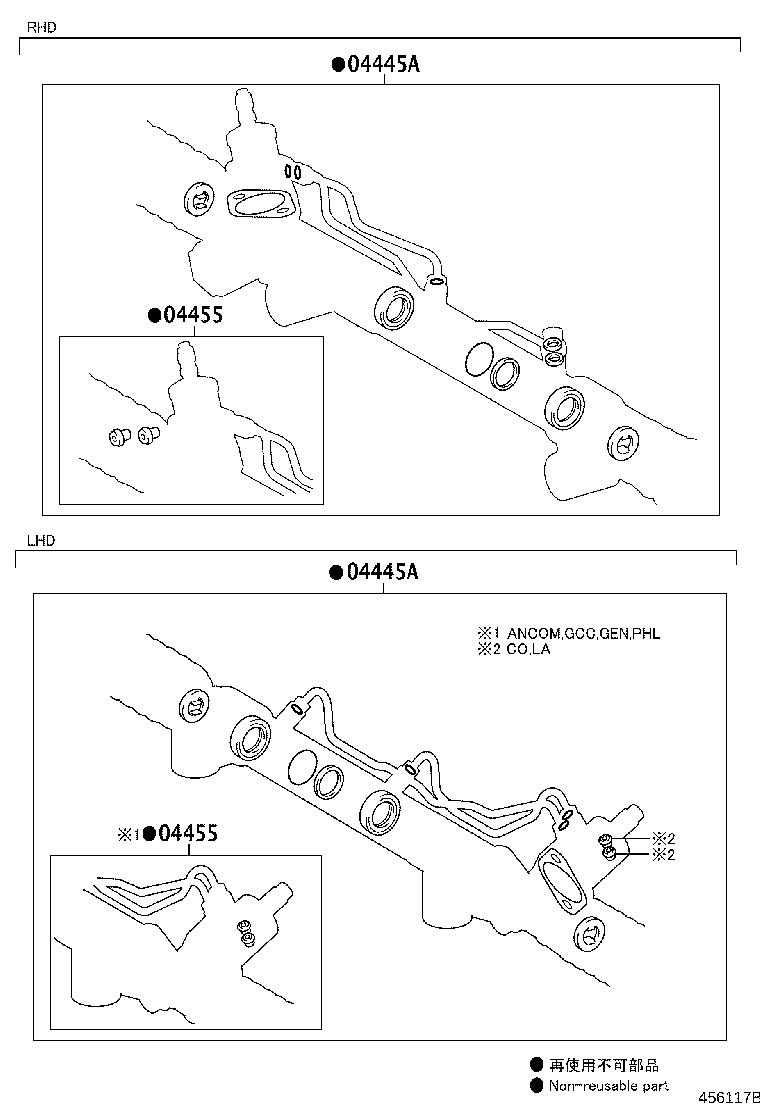 RHD

●04445A

●04455

LHD

●04445A

※1 ANCOM,GCC,GEN,PHL
※2 CO,LA

※1●04455

※2
※2

● 再使用不可部品
● Non-reusable part

456117B