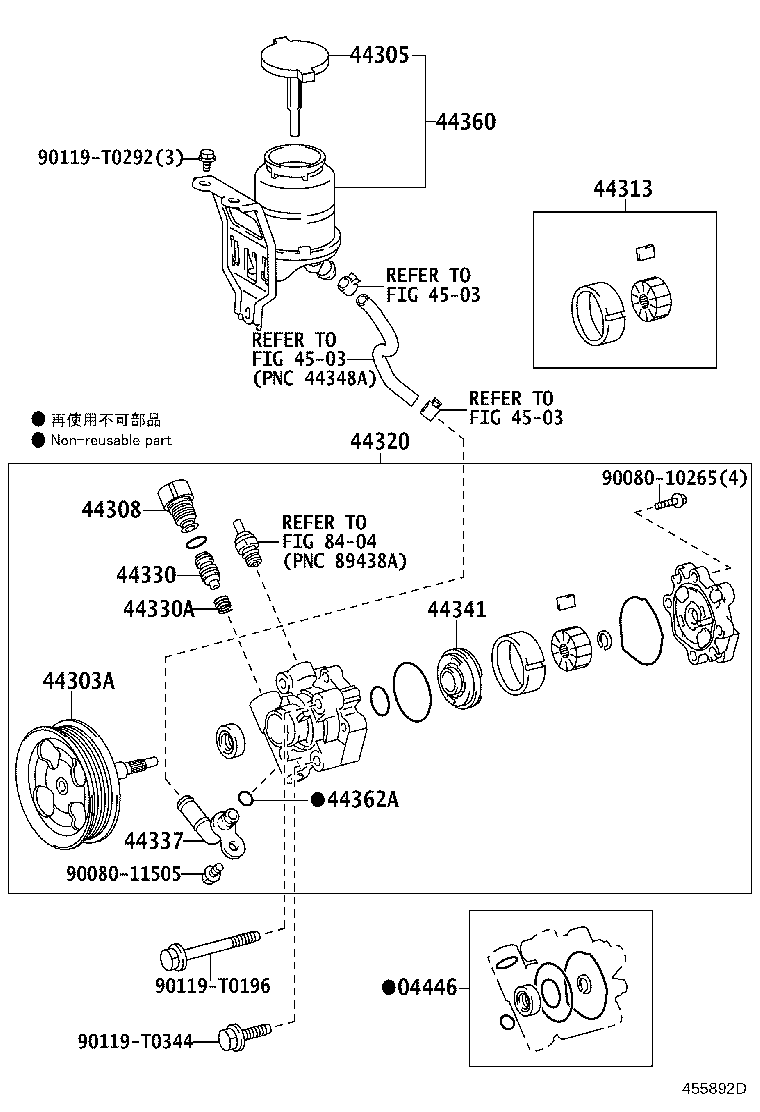 44305
44360
90119-T0292(3)
44313
REFER TO
FIG 45-03
REFER TO
FIG 45-03
(PNC 44348A)
REFER TO
FIG 45-03
● 再使用不可部品
● Non-reusable part
44320
90080-10265(4)
44308
REFER TO
FIG 84-04
(PNC 89438A)
44330
44330A
44341
44303A
●44362A
44337
90080-11505
90119-T0196
●04446
90119-T0344
455892D