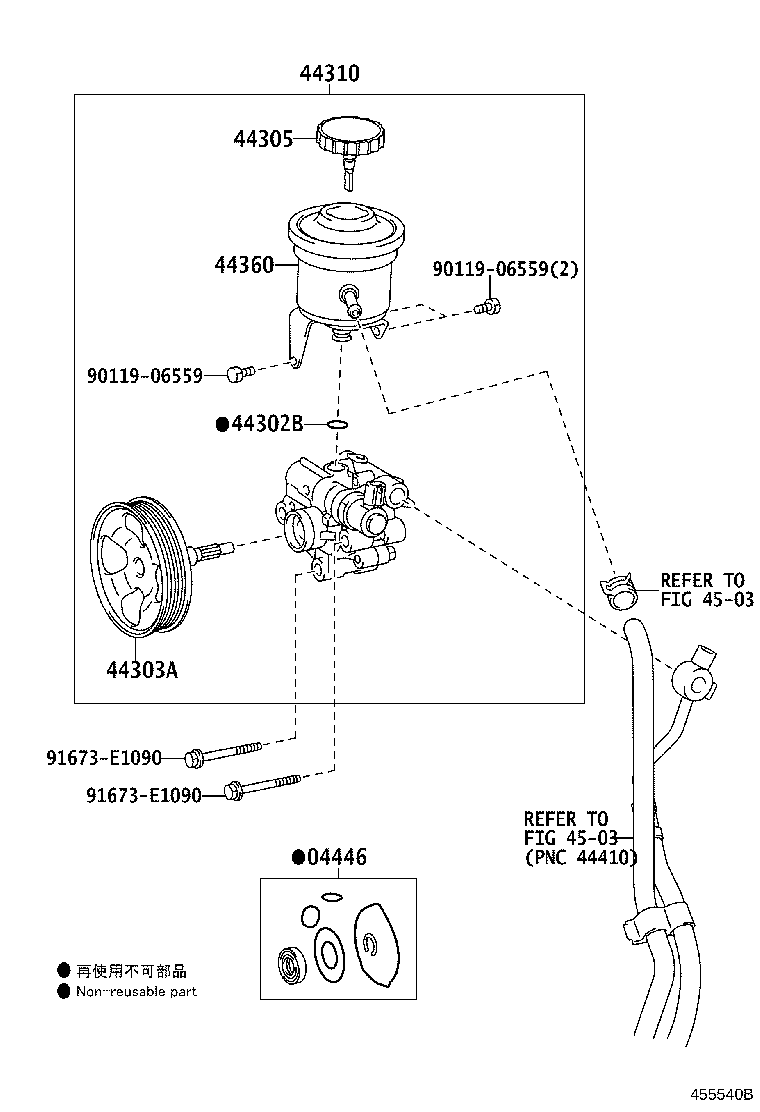 44310
44305
44360
90119-06559(2)
90119-06559
●44302B
44303A
REFER TO
FIG 45-03
91673-E1090
91673-E1090
REFER TO
FIG 45-03
(PNC 44410)
●04446
● 再使用不可部品
● Non-reusable part
455540B