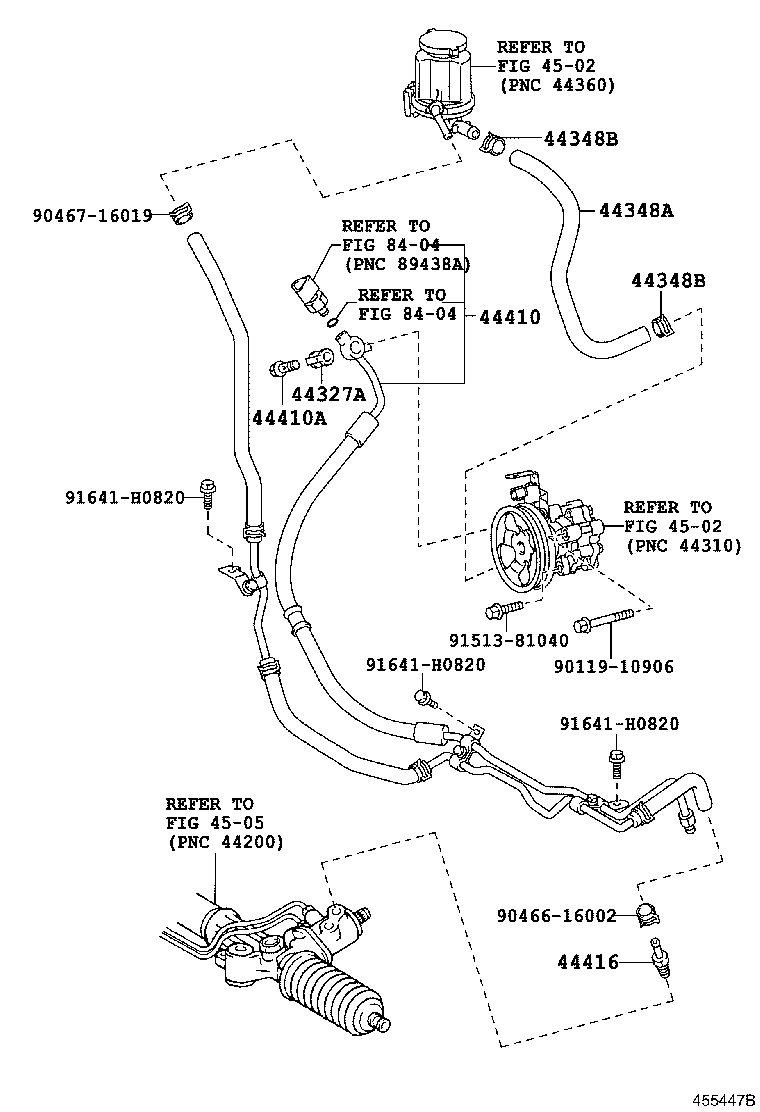 REFER TO
FIG 45-02
(PNC 44360)

44348B

44348A

90467-16019

REFER TO
FIG 84-04
(PNC 89438A)

REFER TO
FIG 84-04

44410

44348B

44327A

44410A

91641-H0820

REFER TO
FIG 45-02
(PNC 44310)

91513-81040

90119-10906

91641-H0820

91641-H0820

REFER TO
FIG 45-05
(PNC 44200)

90466-16002

44416

455447B