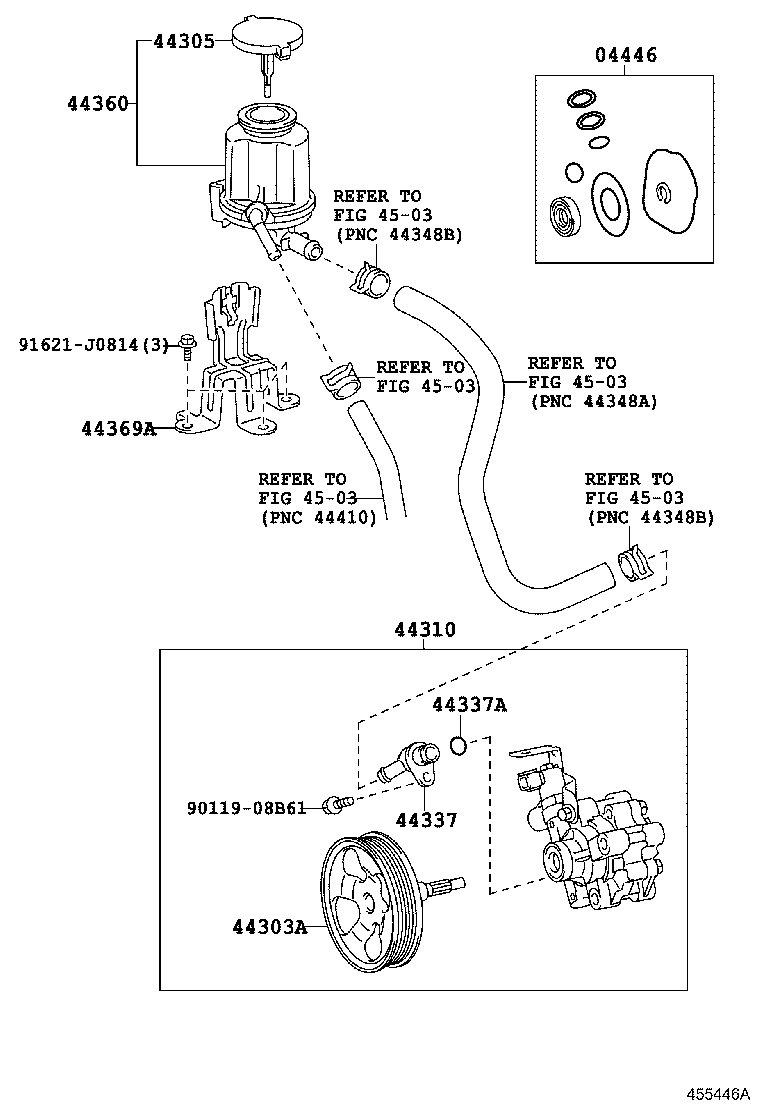 44305

44360

04446

REFER TO
FIG 45-03
(PNC 44348B)

91621-J0814(3)

44369A

REFER TO
FIG 45-03

REFER TO
FIG 45-03
(PNC 44348A)

REFER TO
FIG 45-03
(PNC 44410)

REFER TO
FIG 45-03
(PNC 44348B)

44310

44337A

90119-08B61

44337

44303A

455446A