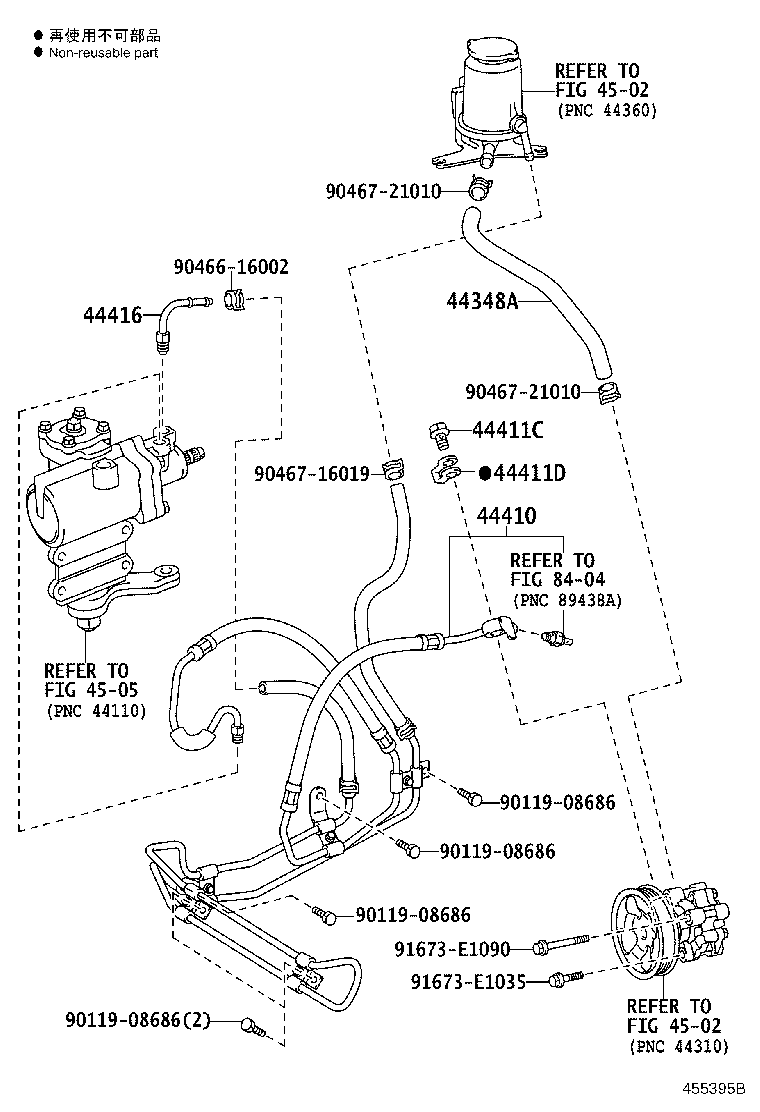 ● 再使用不可部品
● Non-reusable part

REFER TO
FIG 45-02
(PNC 44360)

90467-21010

90466-16002

44416

44348A

90467-21010

44411C

90467-16019

●44411D

44410

REFER TO
FIG 84-04
(PNC 89438A)

REFER TO
FIG 45-05
(PNC 44110)

90119-08686

90119-08686

90119-08686

91673-E1090

91673-E1035

90119-08686(2)

REFER TO
FIG 45-02
(PNC 44310)

455395B