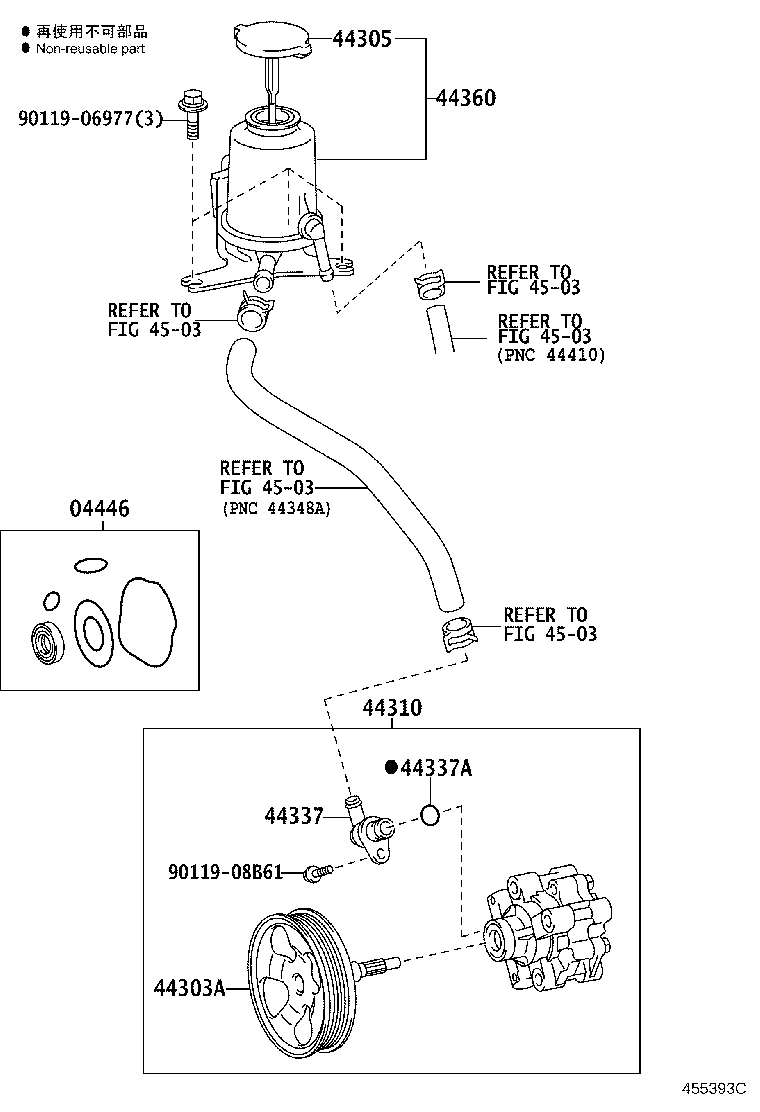 ● 再使用不可部品
● Non-reusable part

44305
44360
90119-06977(3)

REFER TO
FIG 45-03

REFER TO
FIG 45-03

REFER TO
FIG 45-03
(PNC 44410)

REFER TO
FIG 45-03
(PNC 44348A)

04446

REFER TO
FIG 45-03

44310

●44337A
44337
90119-08B61
44303A

455393C