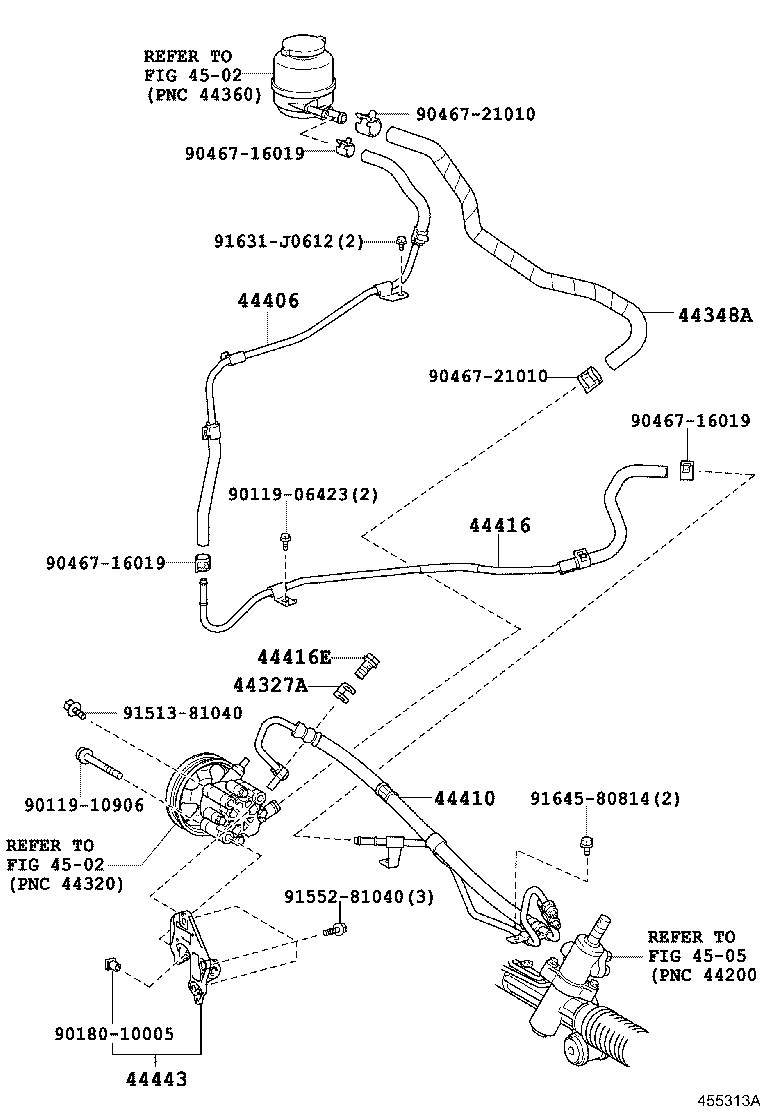 REFER TO
FIG 45-02
(PNC 44360)

90467-21010

90467-16019

91631-J0612(2)

44406

44348A

90467-21010

90467-16019

90119-06423(2)

44416

90467-16019

44416E

44327A

91513-81040

90119-10906

44410

91645-80814(2)

REFER TO
FIG 45-02
(PNC 44320)

91552-81040(3)

REFER TO
FIG 45-05
(PNC 44200

90180-10005

44443

455313A