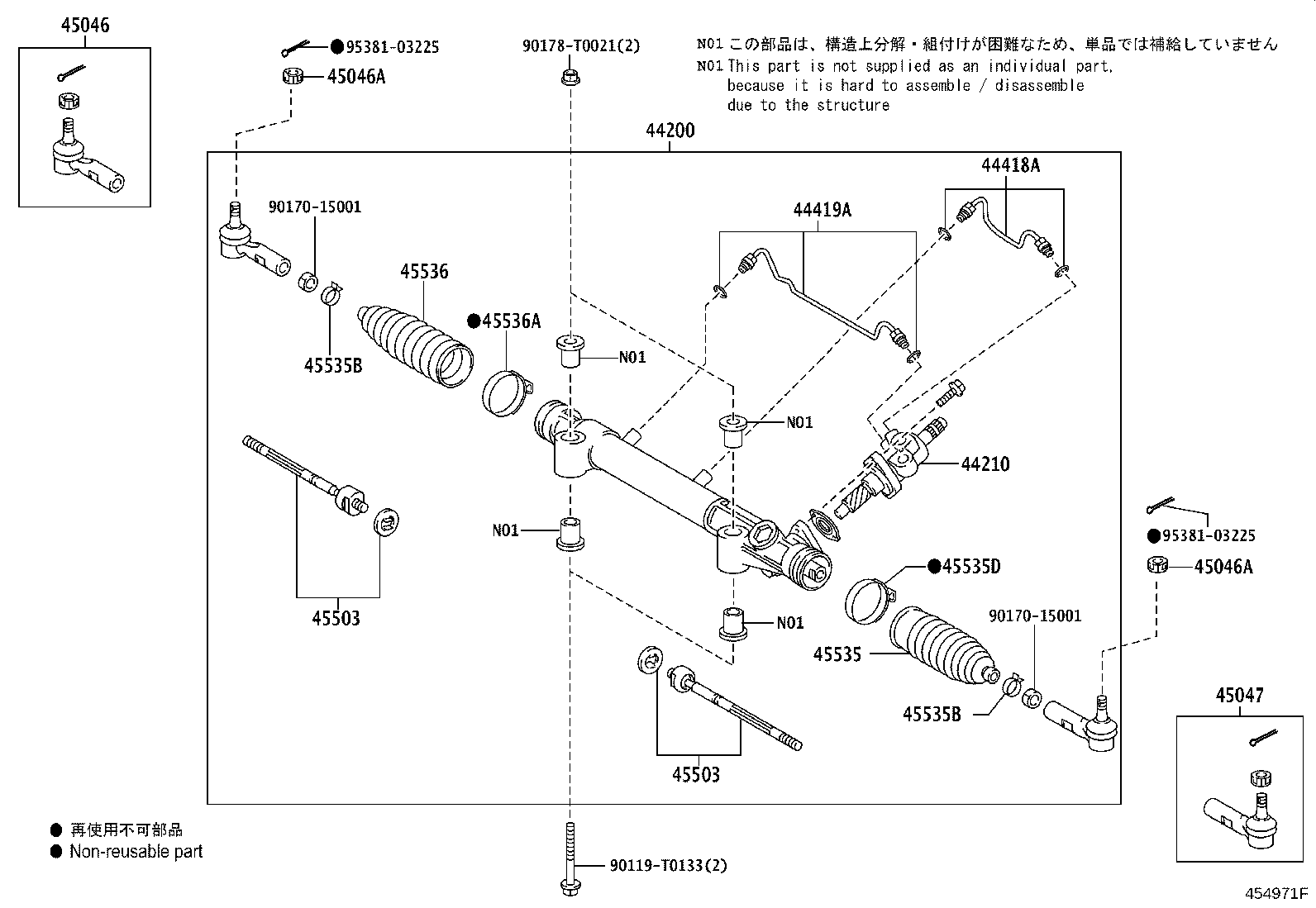 45046

●95381-03225
45046A

90178-T0021(2)

N01 この部品は、構造上分解・組付けが困難なため、単品では補給していません
N01 This part is not supplied as an individual part, because it is hard to assemble / disassemble due to the structure

44200

44418A

44419A

90170-15001

45536

●45536A

45535B

N01

N01

44210

N01

45503

●95381-03225

45046A

●45535D

N01

90170-15001

45535

45535B

45503

45047

● 再使用不可部品
● Non-reusable part

90119-T0133(2)

454971F