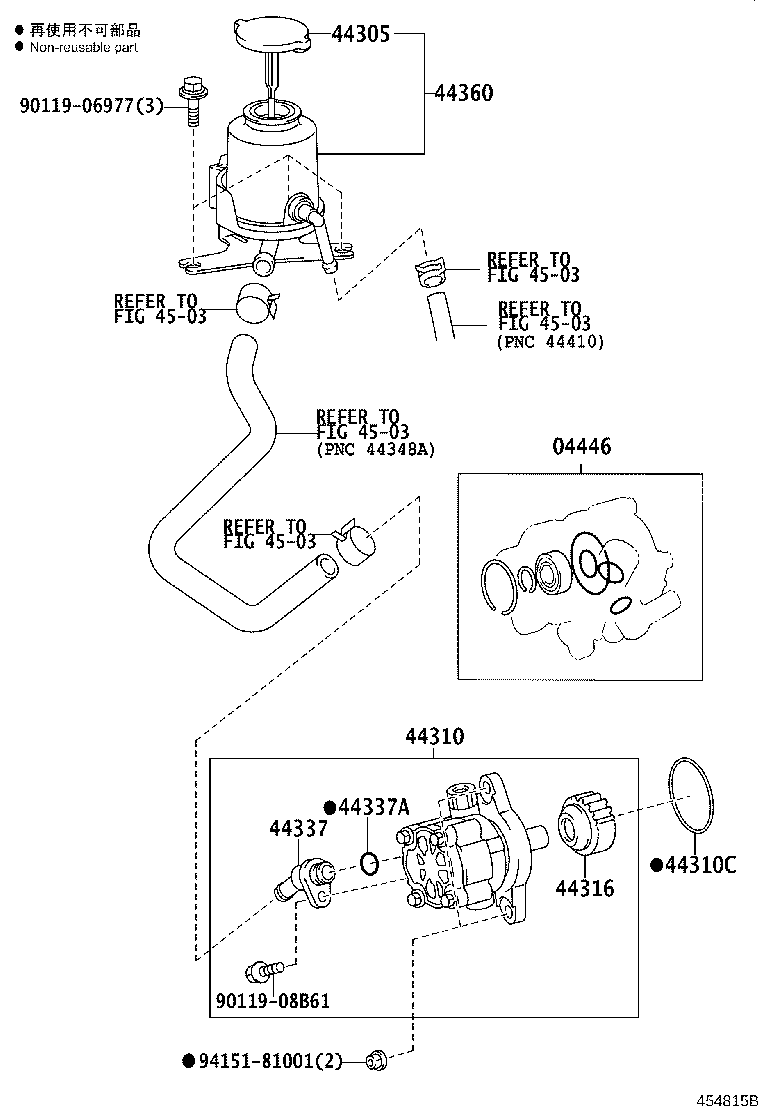 ● 再使用不可部品
● Non-reusable part

44305
44360
90119-06977(3)

REFER TO FIG 45-03

REFER TO FIG 45-03

REFER TO FIG 45-03 (PNC 44410)

REFER TO FIG 45-03 (PNC 44348A)

REFER TO FIG 45-03

04446

44310
●44337A
44337
44316
●44310C
90119-08B61
●94151-81001(2)

454815B