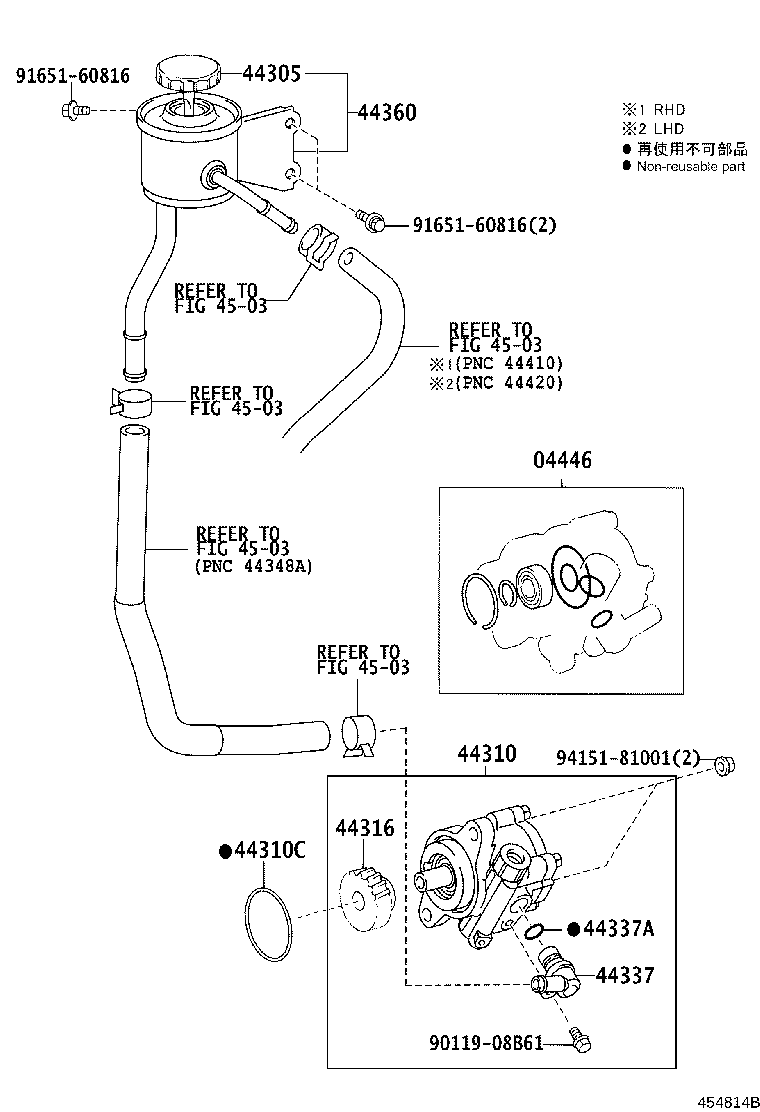 91651-60816
44305
44360
※1 RHD
※2 LHD
● 再使用不可部品
● Non-reusable part
91651-60816(2)
REFER TO
FIG 45-03
REFER TO
FIG 45-03
※1(PNC 44410)
※2(PNC 44420)
REFER TO
FIG 45-03
04446
REFER TO
FIG 45-03
(PNC 44348A)
REFER TO
FIG 45-03
44310
94151-81001(2)
44316
●44310C
●44337A
44337
90119-08B61
454814B