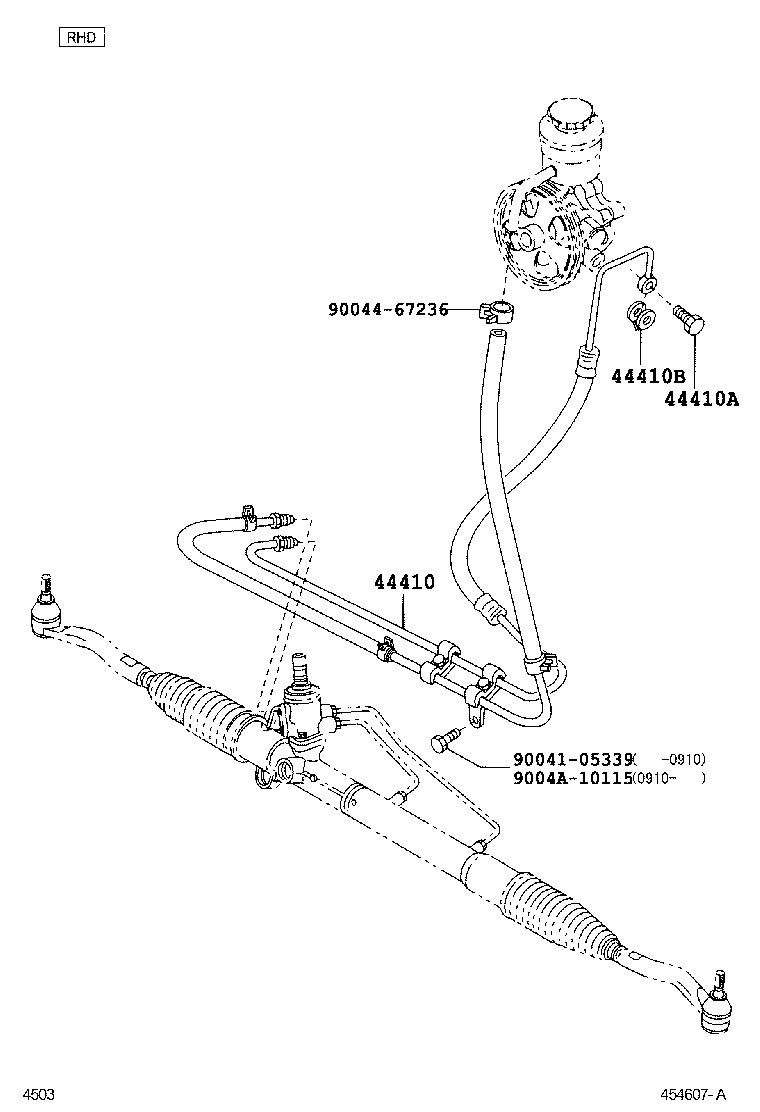 RHD

90044-67236

44410B
44410A

44410

90041-05339( -0910)
9004A-10115(0910- )

4503

454607-A