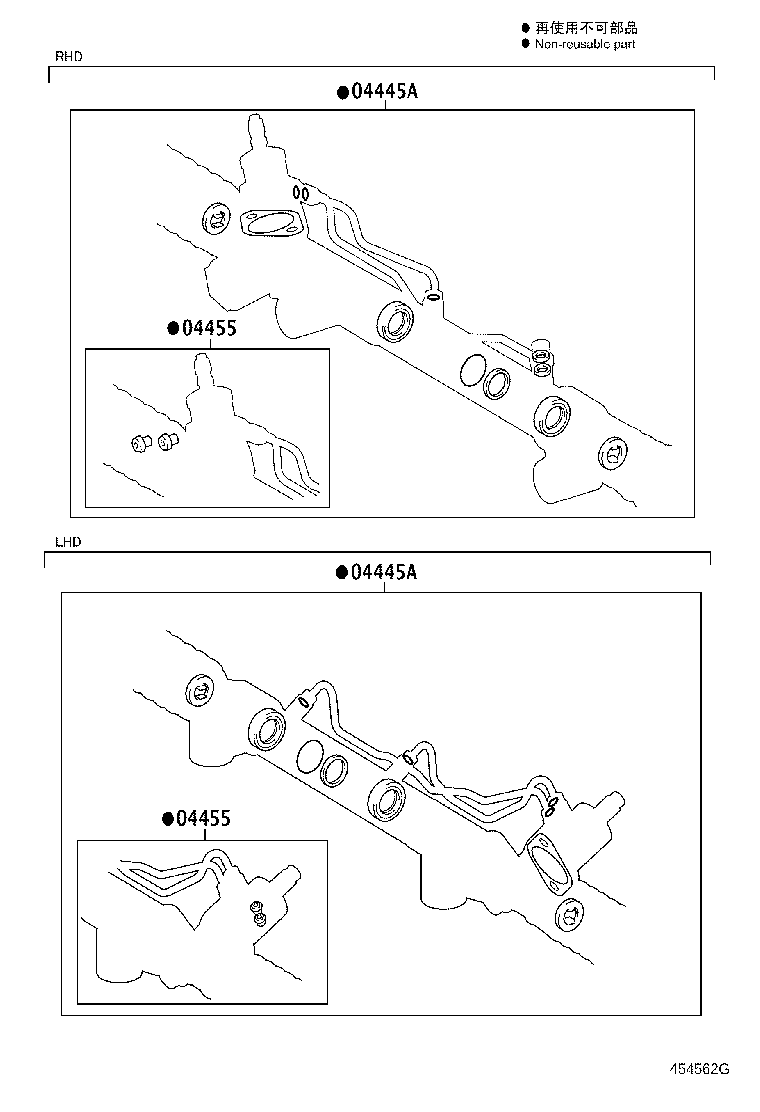 ● 再使用不可部品
● Non-reusable part

RHD

●04445A

●04455

LHD

●04445A

●04455

454562G