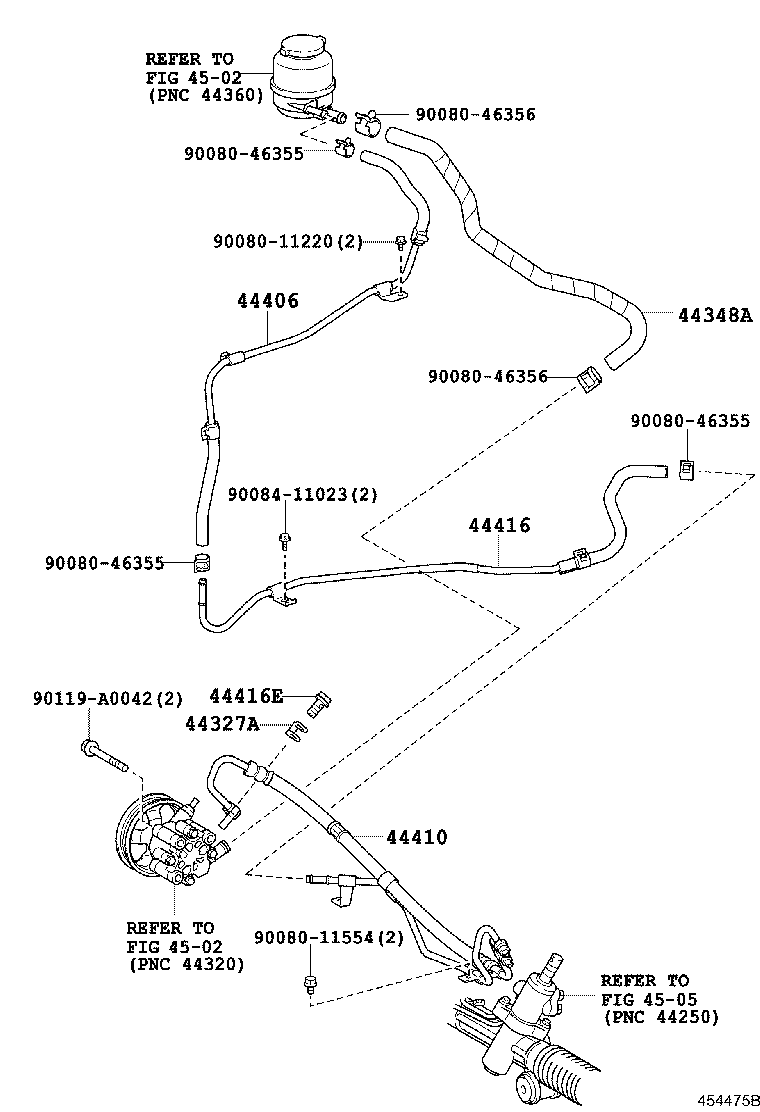 REFER TO
FIG 45-02
(PNC 44360)

90080-46356

90080-46355

90080-11220(2)

44406

44348A

90080-46356

90080-46355

90084-11023(2)

44416

90080-46355

90119-A0042(2)

44416E

44327A

44410

REFER TO
FIG 45-02
(PNC 44320)

90080-11554(2)

REFER TO
FIG 45-05
(PNC 44250)

454475B