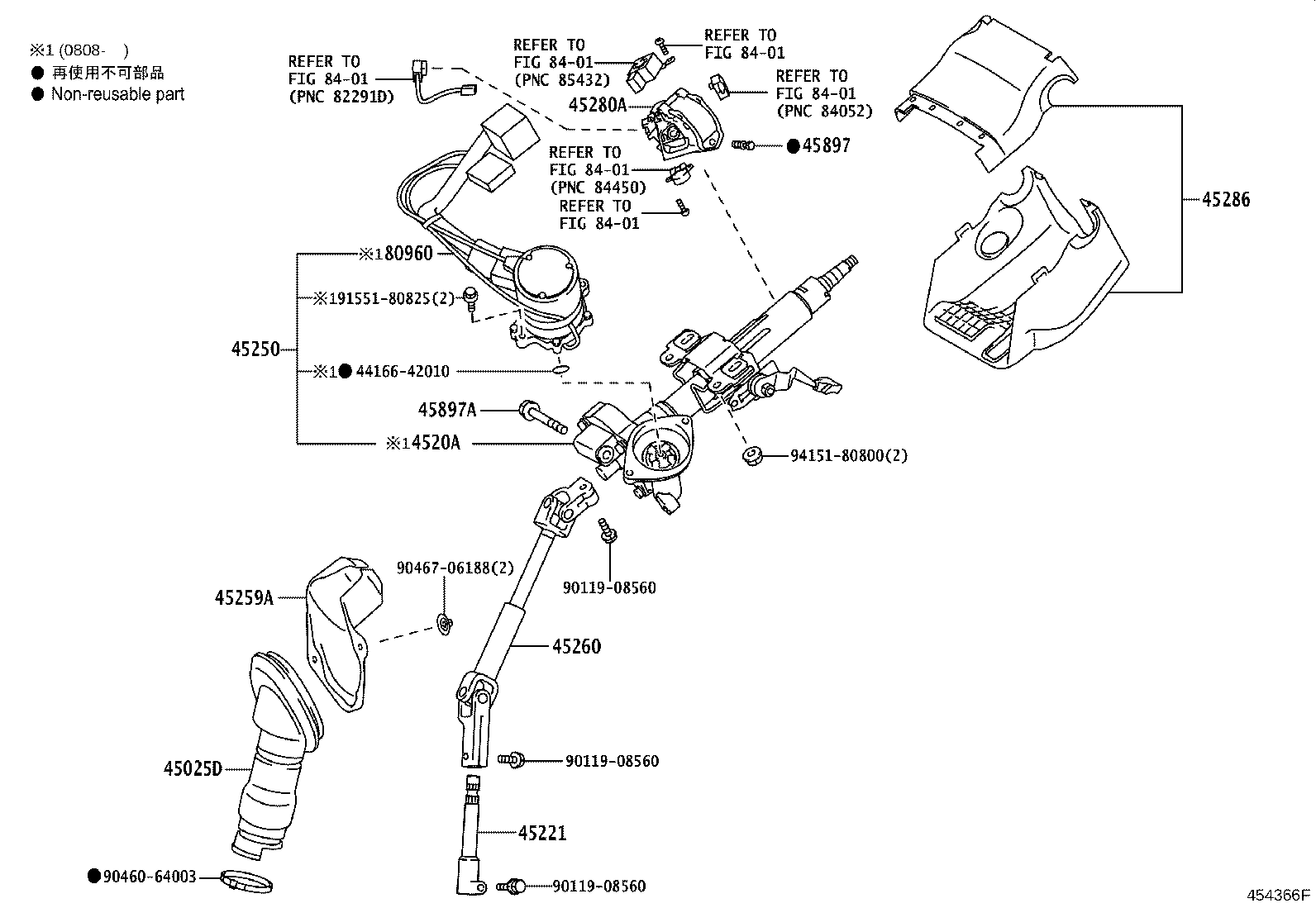 ※1 (0808- )
● 再使用不可部品
● Non-reusable part

REFER TO
FIG 84-01
(PNC 82291D)

REFER TO
FIG 84-01
(PNC 85432)

REFER TO
FIG 84-01

REFER TO
FIG 84-01
(PNC 84052)

45280A

●45897

REFER TO
FIG 84-01
(PNC 84450)

REFER TO
FIG 84-01

45286

※180960

※191551-80825(2)

45250

※1●44166-42010

45897A

※14520A

94151-80800(2)

90467-06188(2)

90119-08560

45259A

45260

45025D

90119-08560

45221

●90460-64003

90119-08560

454366F