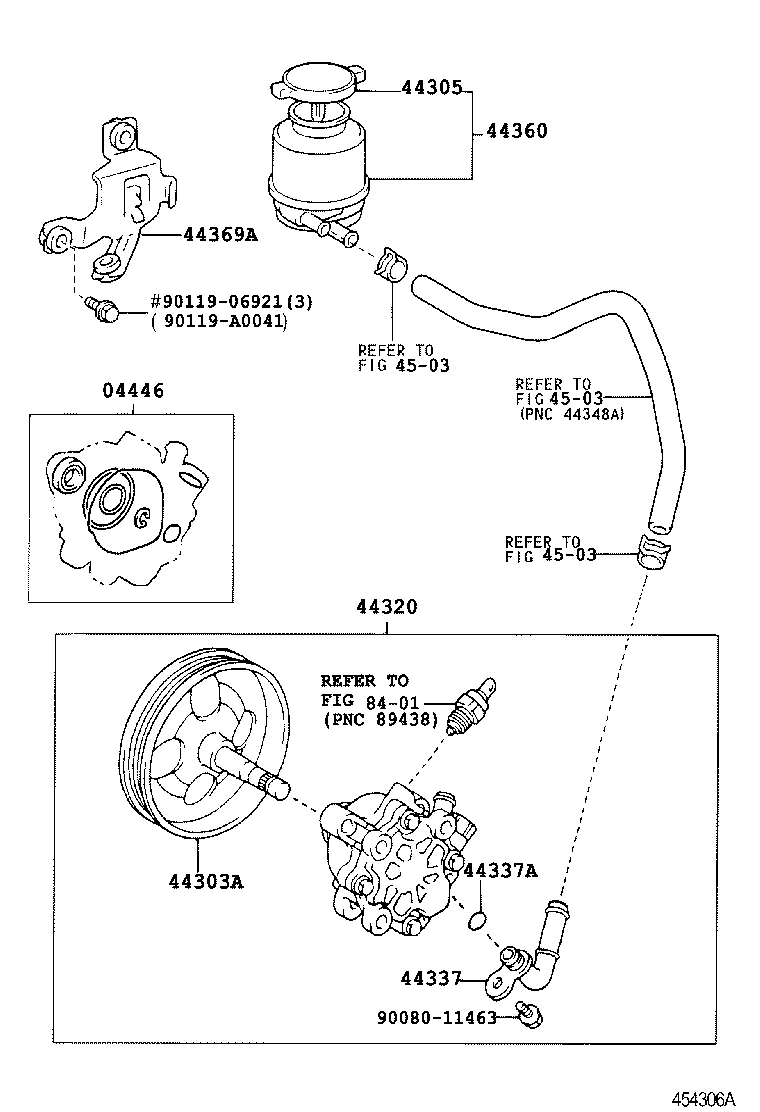 44305
44360
44369A
#90119-06921(3)
( 90119-A0041)
REFER TO
FIG 45-03
REFER TO
FIG 45-03
(PNC 44348A)
04446
REFER TO
FIG 45-03
44320
REFER TO
FIG 84-01
(PNC 89438)
44303A
44337A
44337
90080-11463
454306A