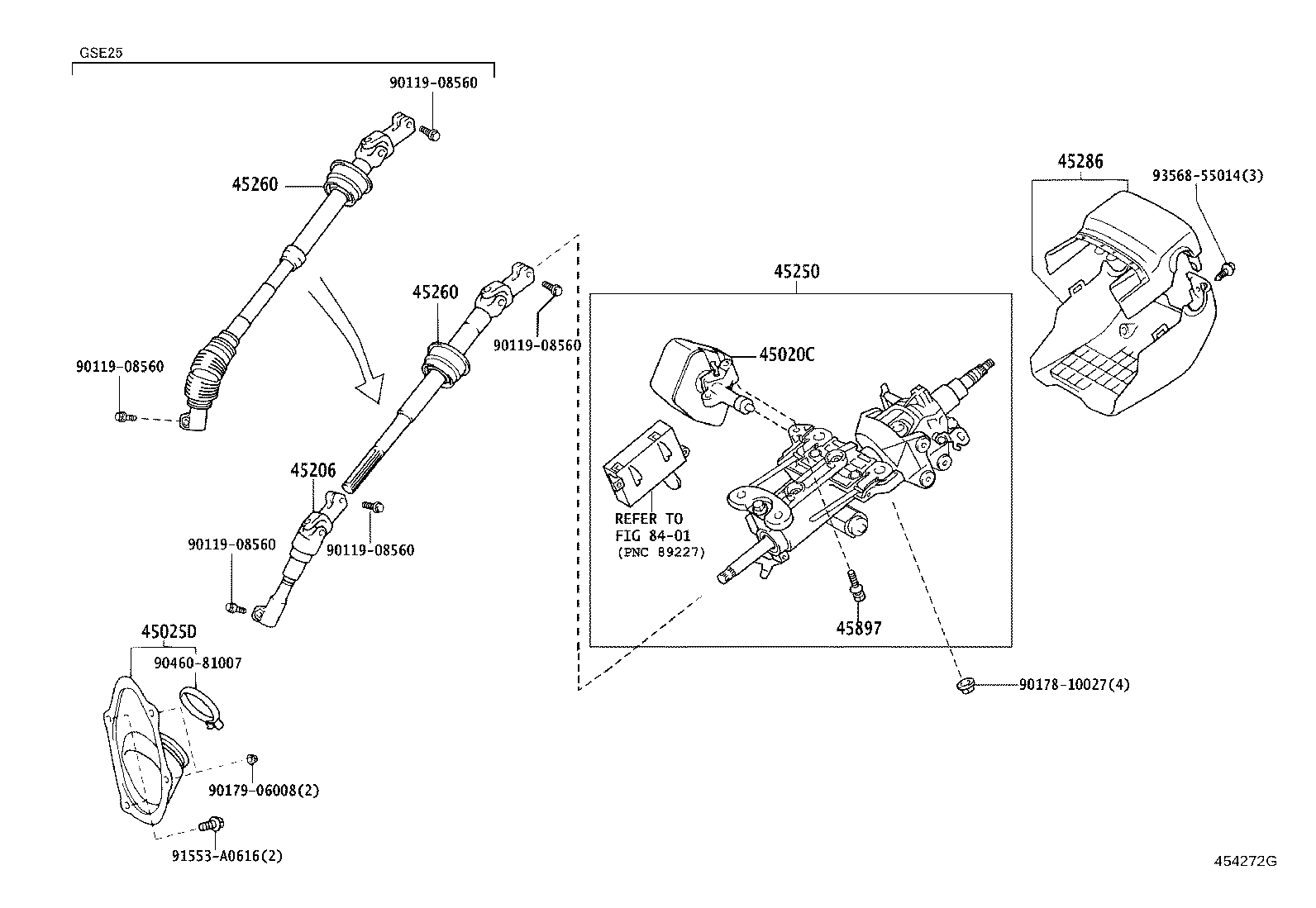 GSE25

90119-08560

45260

90119-08560

45260

90119-08560

45206

90119-08560

90119-08560

45025D

90460-81007

90179-06008(2)

91553-A0616(2)

45250

45020C

REFER TO
FIG 84-01
(PNC 89227)

45897

90178-10027(4)

45286

93568-55014(3)

454272G