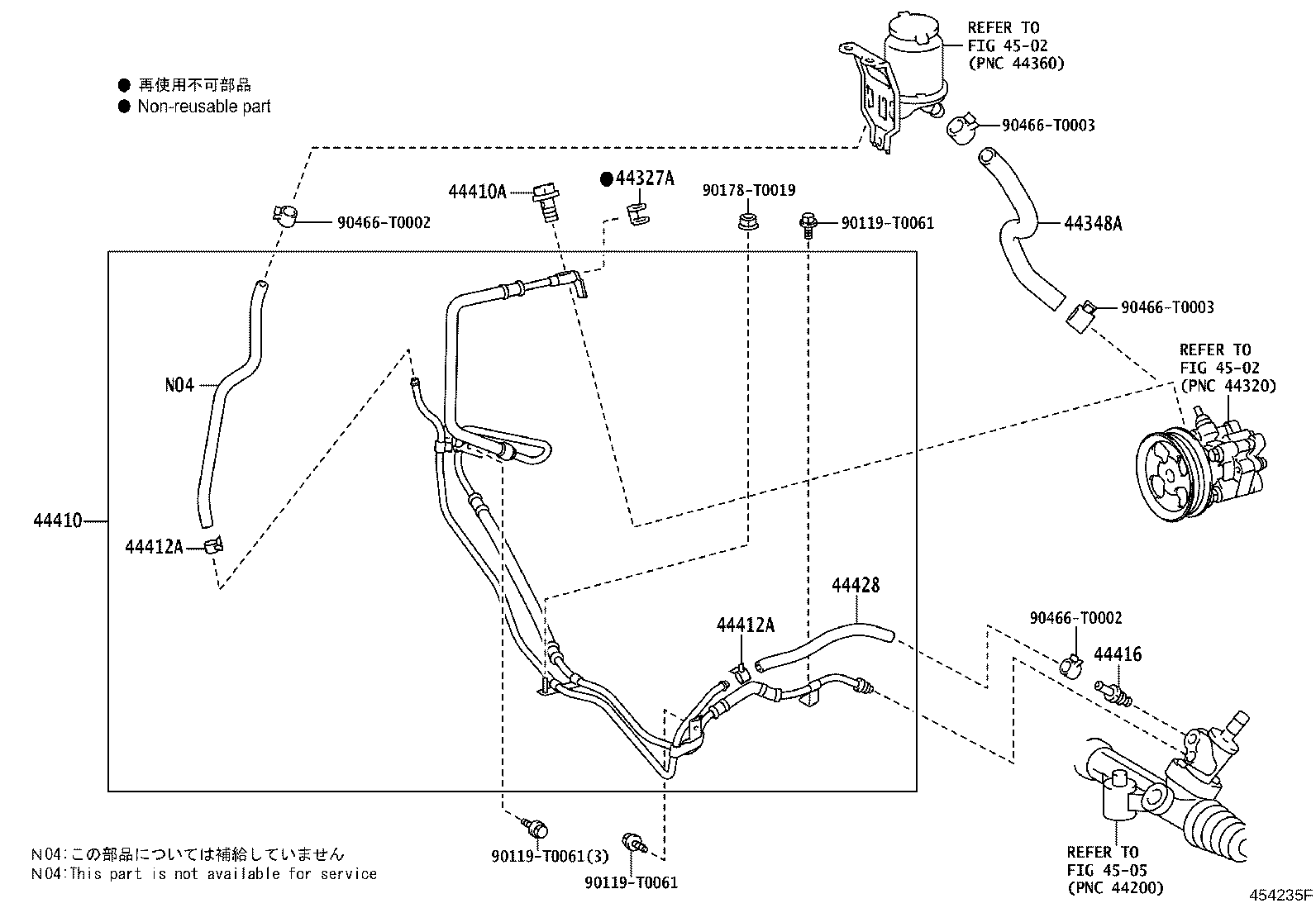 ● 再使用不可部品
● Non-reusable part

REFER TO
FIG 45-02
(PNC 44360)

90466-T0003

44410A

●44327A

90178-T0019

90119-T0061

90466-T0002

44348A

90466-T0003

REFER TO
FIG 45-02
(PNC 44320)

N04

44410

44412A

44428

44412A

90466-T0002

44416

90119-T0061(3)

90119-T0061

REFER TO
FIG 45-05
(PNC 44200)

N04:この部品については補給していません
N04:This part is not available for service

454235F