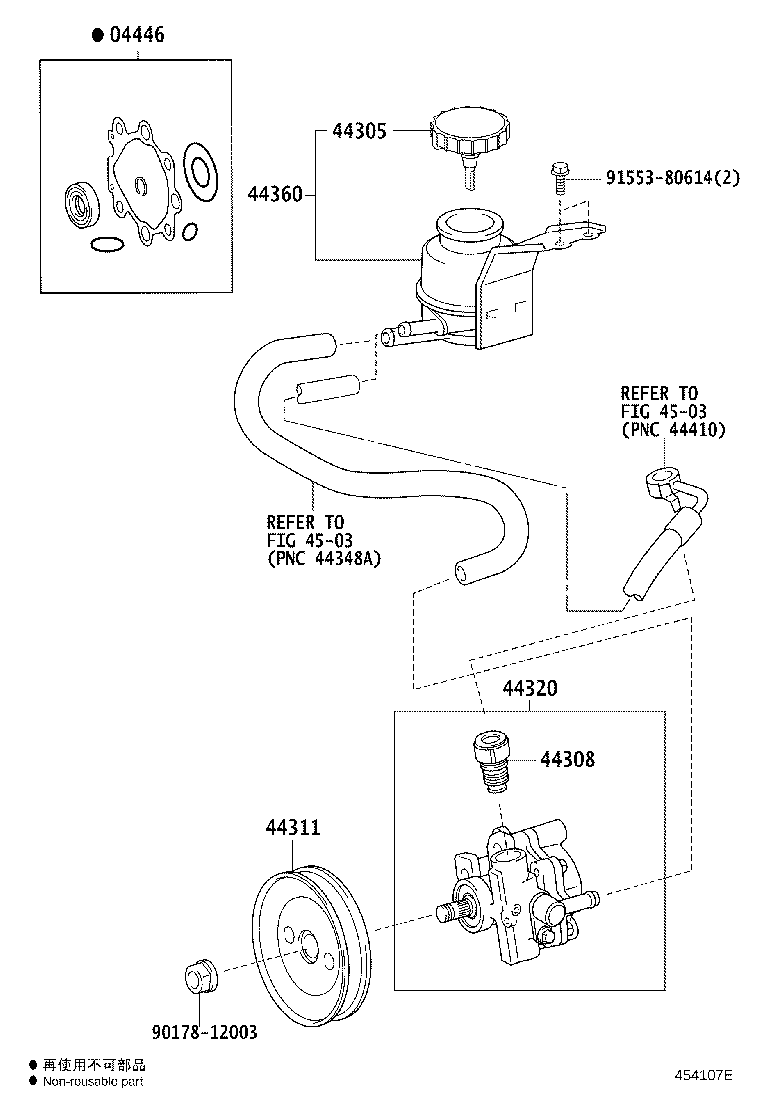 ● 04446

44305

44360

91553-80614(2)

REFER TO
FIG 45-03
(PNC 44410)

REFER TO
FIG 45-03
(PNC 44348A)

44320

44308

44311

90178-12003

● 再使用不可部品
● Non-reusable part

454107E