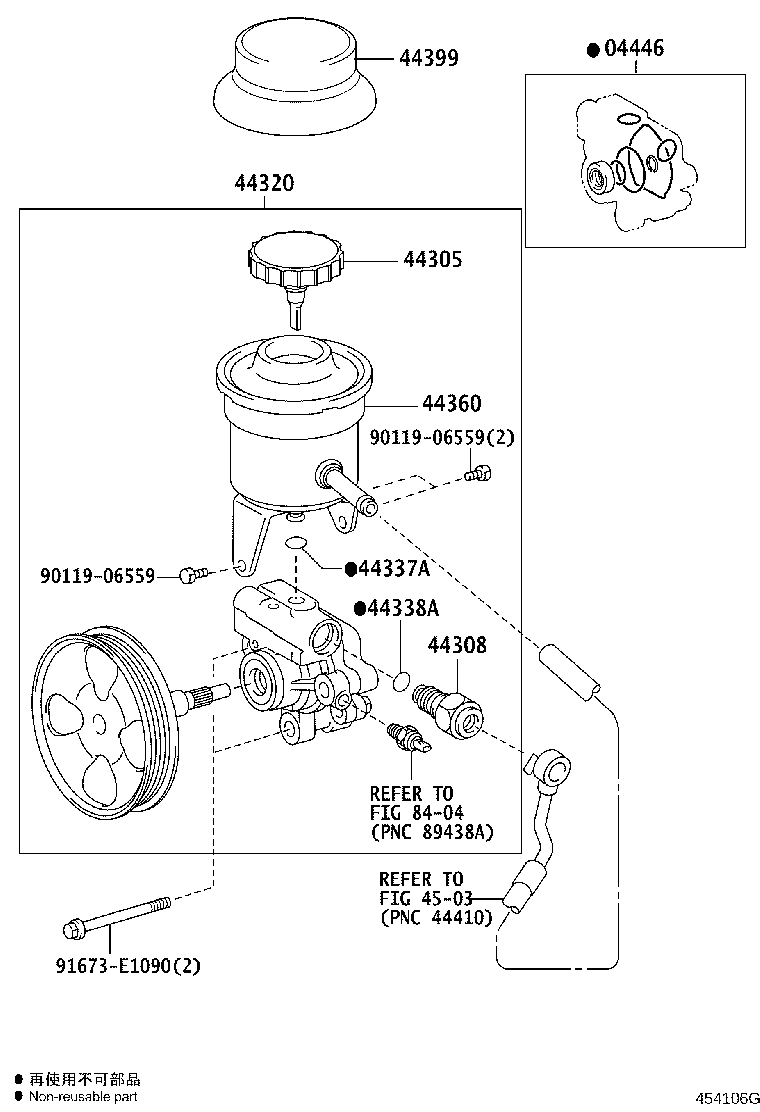 44399

●04446

44320

44305

44360

90119-06559(2)

90119-06559

●44337A

●44338A

44308

REFER TO
FIG 84-04
(PNC 89438A)

REFER TO
FIG 45-03
(PNC 44410)

91673-E1090(2)

● 再使用不可部品
● Non-reusable part

454106G