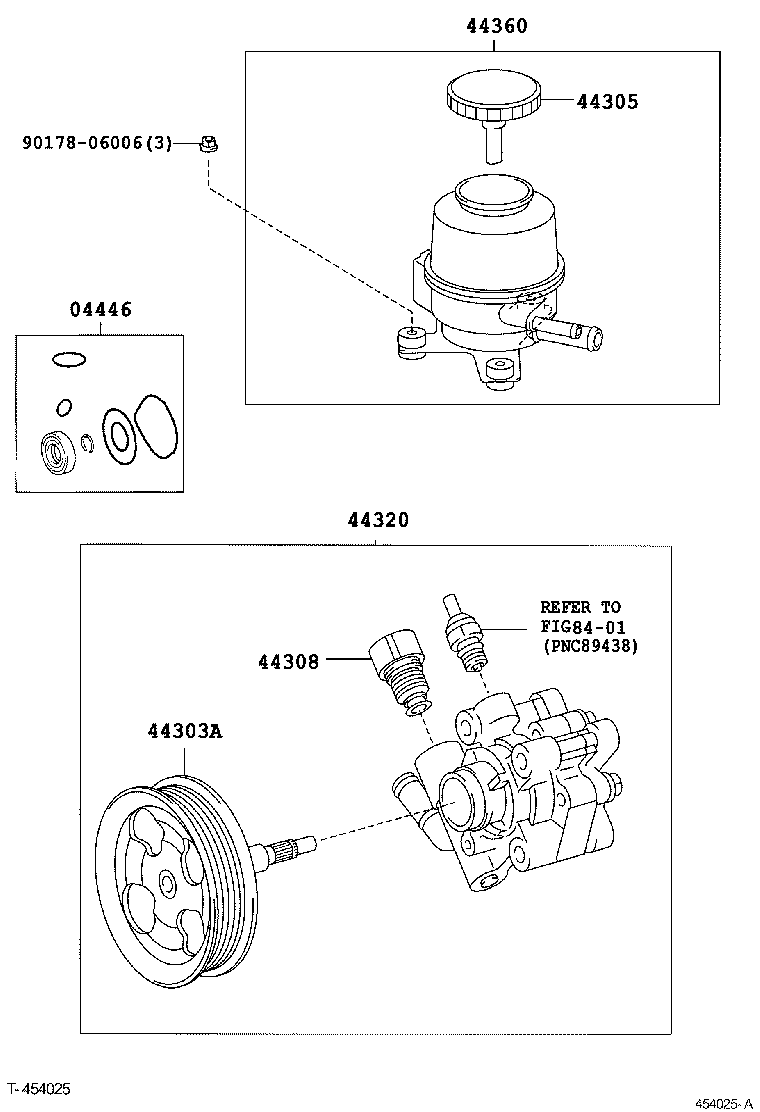 44360

44305

90178-06006(3)

04446

44320

REFER TO
FIG84-01
(PNC89438)

44308

44303A

T-454025

454025-A