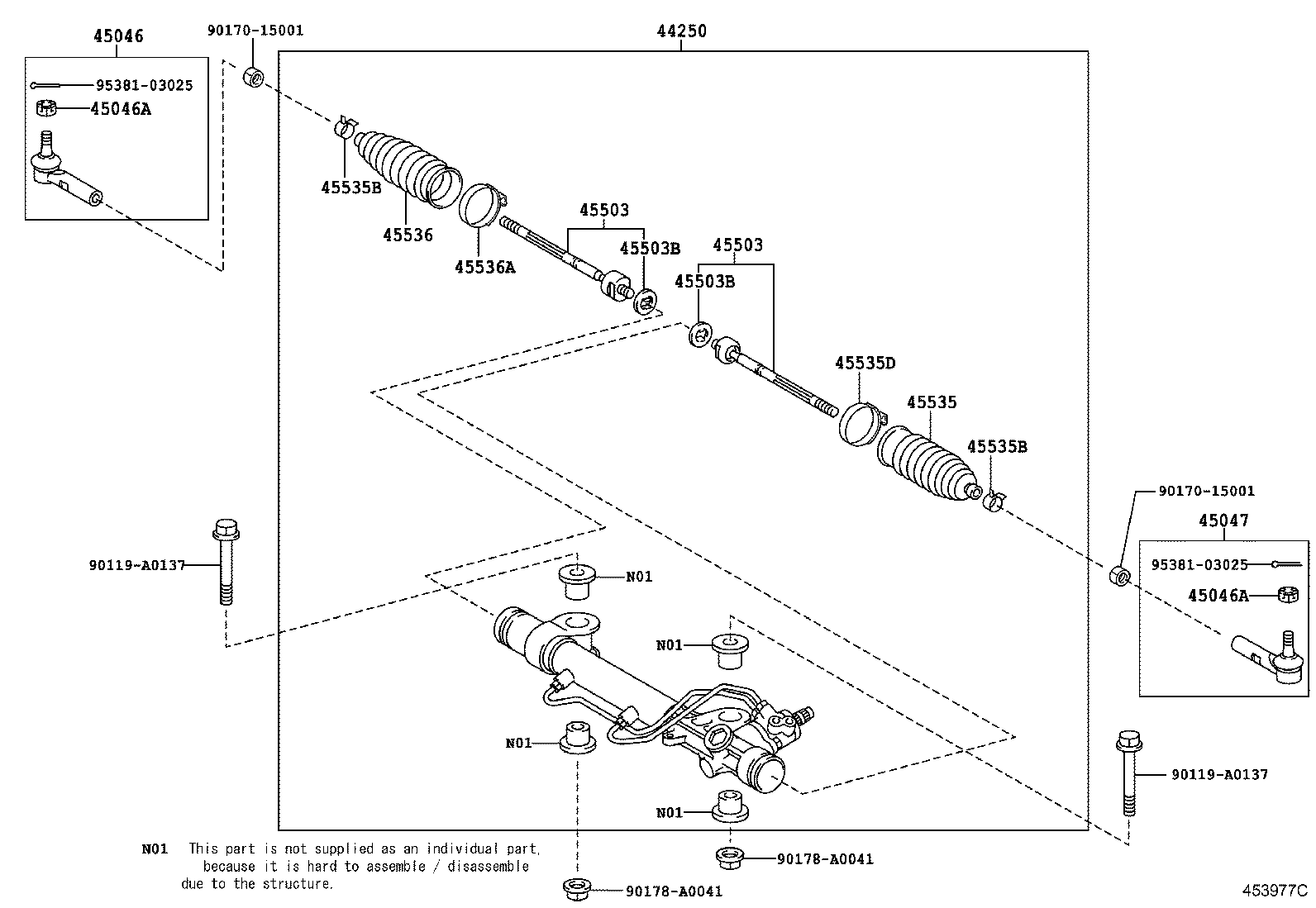 45046
90170-15001
44250
95381-03025
45046A
45535B
45536
45536A
45503
45503B
45503
45503B
45535D
45535
45535B
90170-15001
45047
95381-03025
45046A
90119-A0137
N01
N01
N01
N01
90119-A0137
N01 This part is not supplied as an individual part, because it is hard to assemble / disassemble due to the structure.
90178-A0041
90178-A0041
453977C