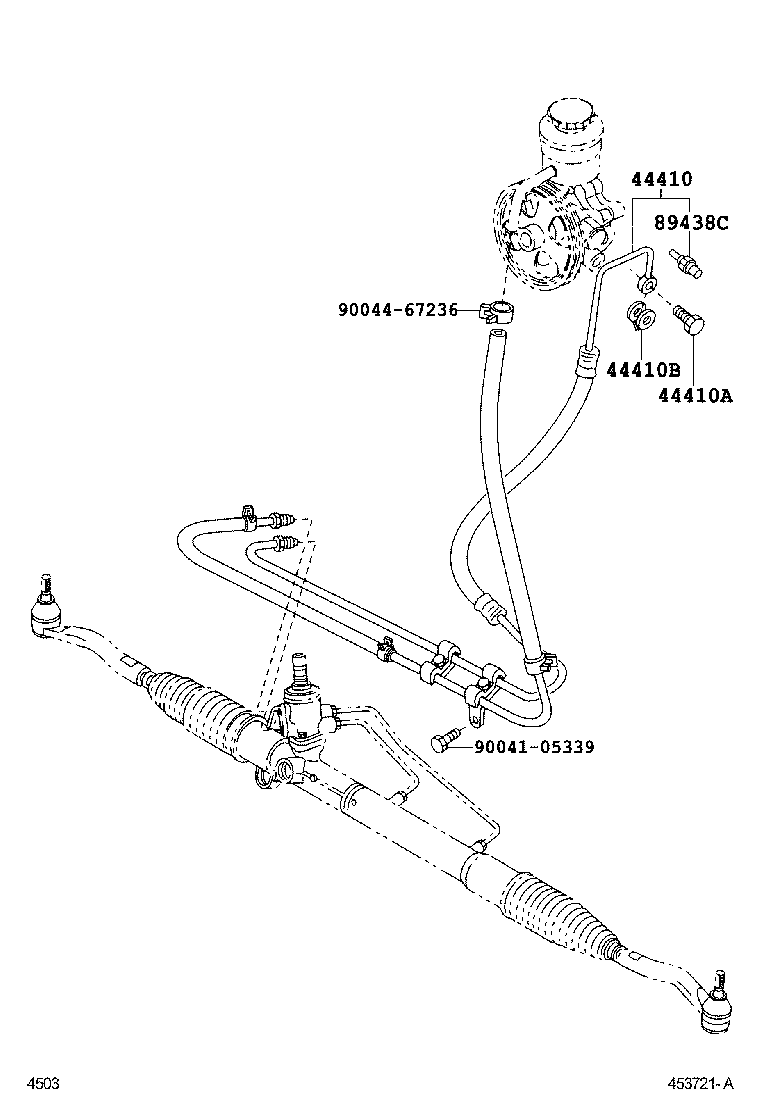 44410
89438C
90044-67236
44410B
44410A
90041-05339
4503
453721-A