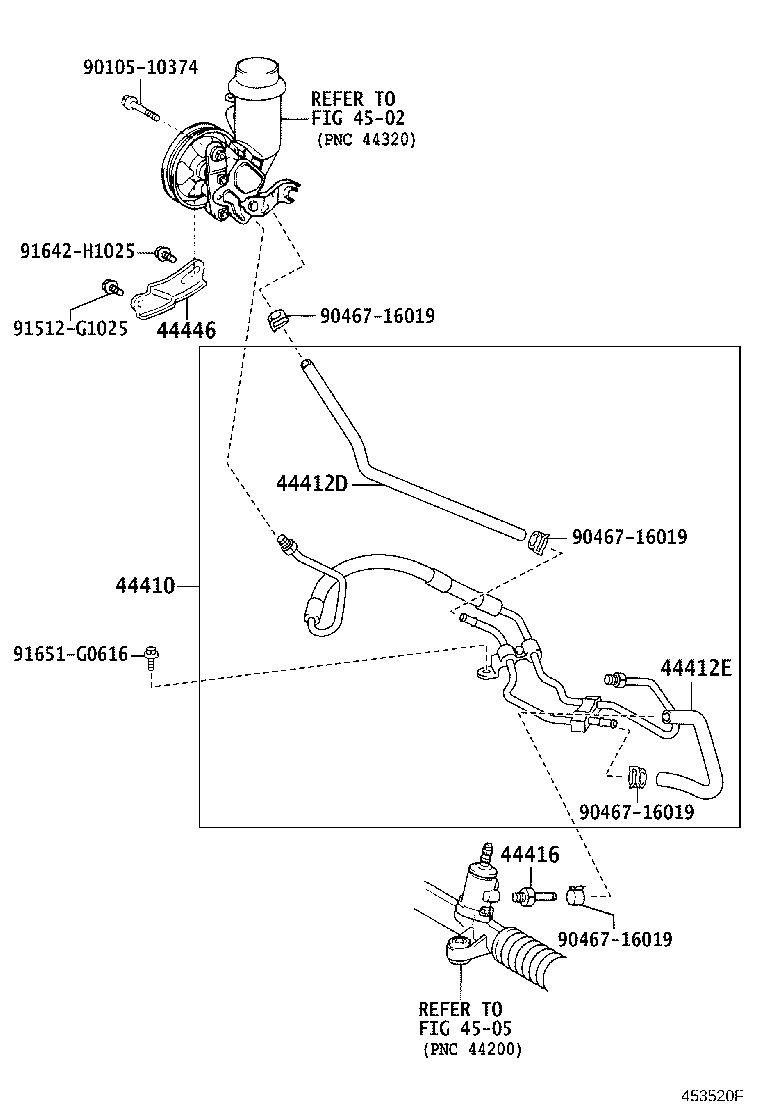 90105-10374

REFER TO
FIG 45-02
(PNC 44320)

91642-H1025

91512-G1025

44446

90467-16019

44412D

90467-16019

44410

91651-G0616

44412E

90467-16019

44416

90467-16019

REFER TO
FIG 45-05
(PNC 44200)

453520F