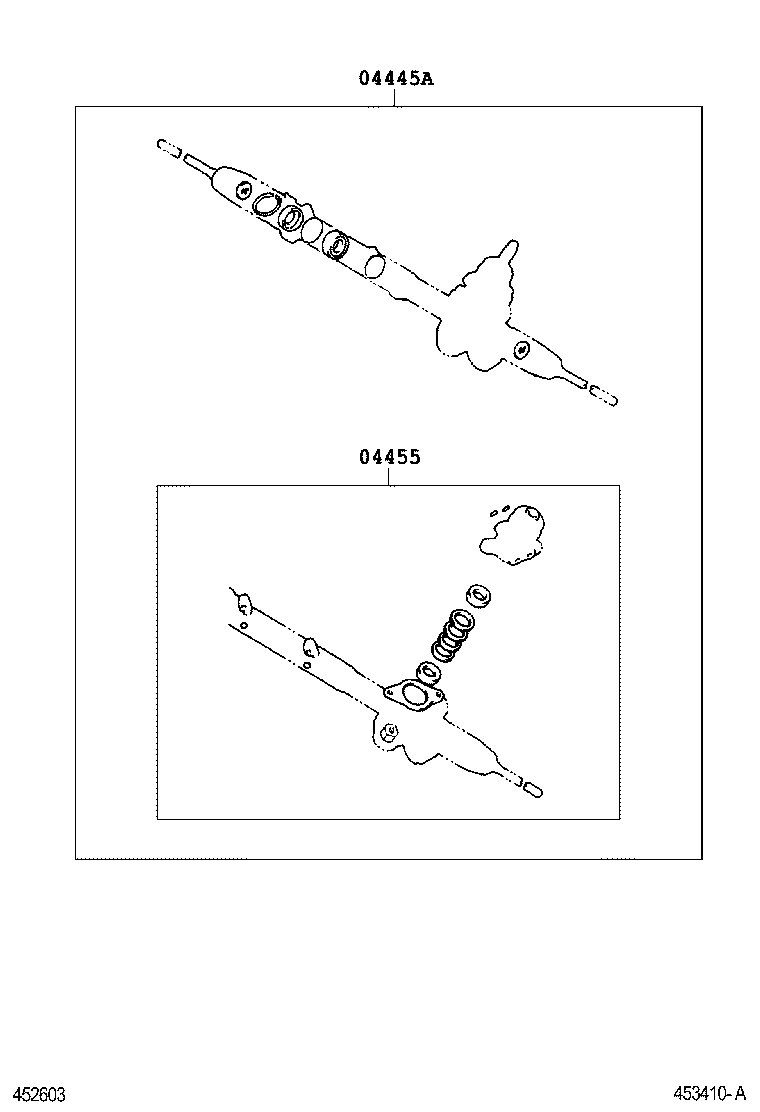 04445A

04455

452603

453410-A