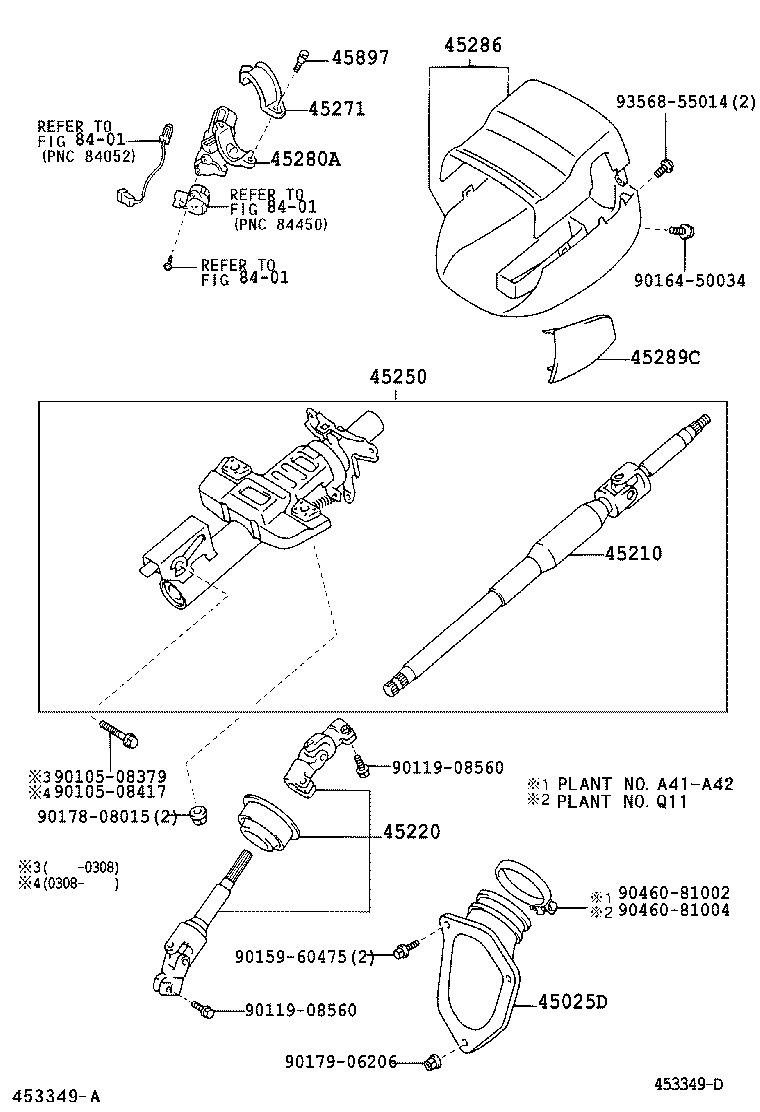 45897
45286
45271
93568-55014(2)
REFER TO
FIG 84-01
(PNC 84052)
45280A
REFER TO
FIG 84-01
(PNC 84450)
REFER TO
FIG 84-01
90164-50034
45289C
45250
45210
※3 90105-08379
※4 90105-08417
90119-08560
※1 PLANT NO. A41-A42
※2 PLANT NO. Q11
90178-08015(2)
45220
※3( -0308)
※4(0308- )
※1 90460-81002
※2 90460-81004
90159-60475(2)
90119-08560
45025D
90179-06206
453349-A
453349-D