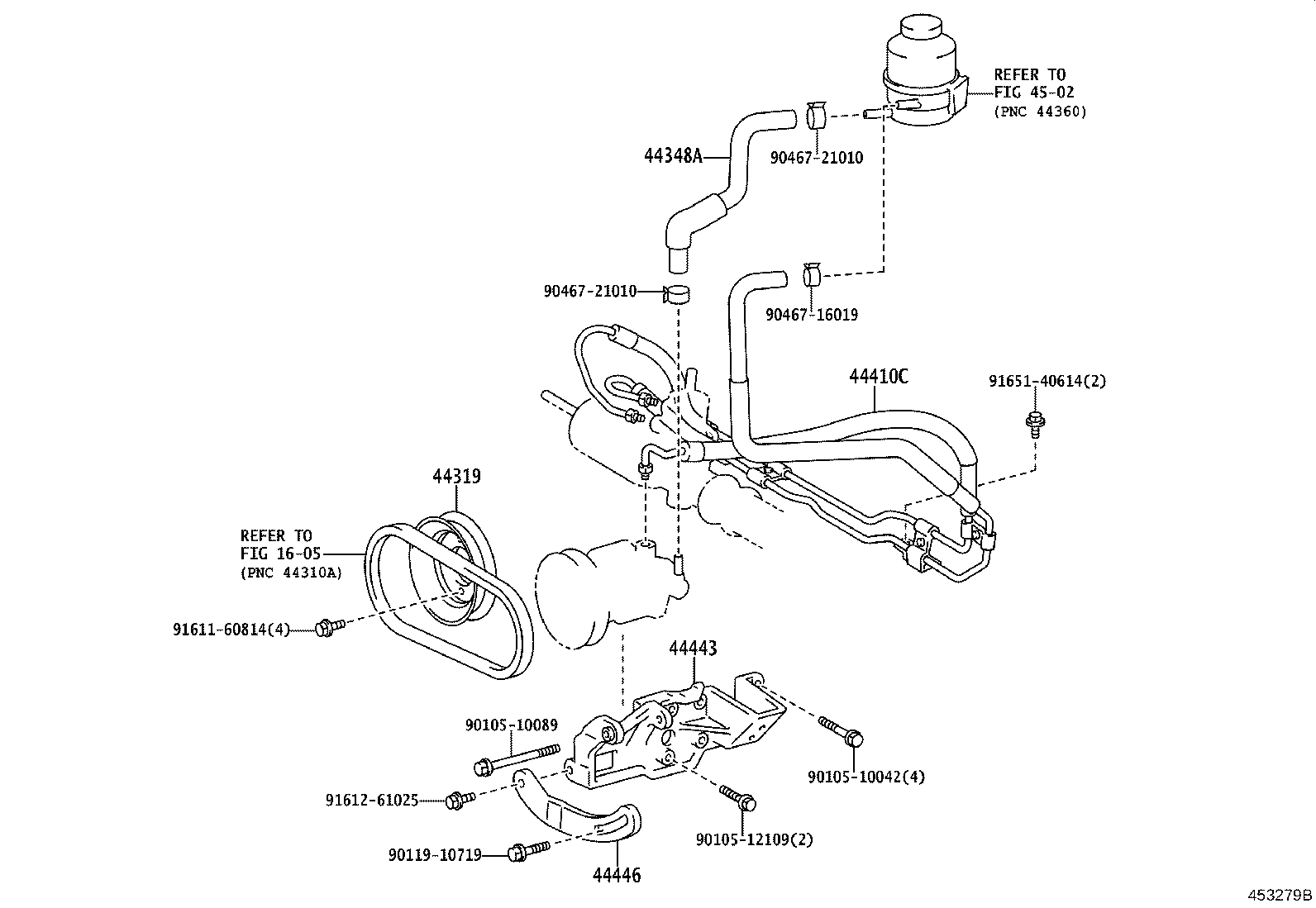 REFER TO
FIG 45-02
(PNC 44360)

44348A

90467-21010

90467-21010

90467-16019

44410C

91651-40614(2)

44319

REFER TO
FIG 16-05
(PNC 44310A)

91611-60814(4)

44443

90105-10089

90105-10042(4)

91612-61025

90105-12109(2)

90119-10719

44446

453279B