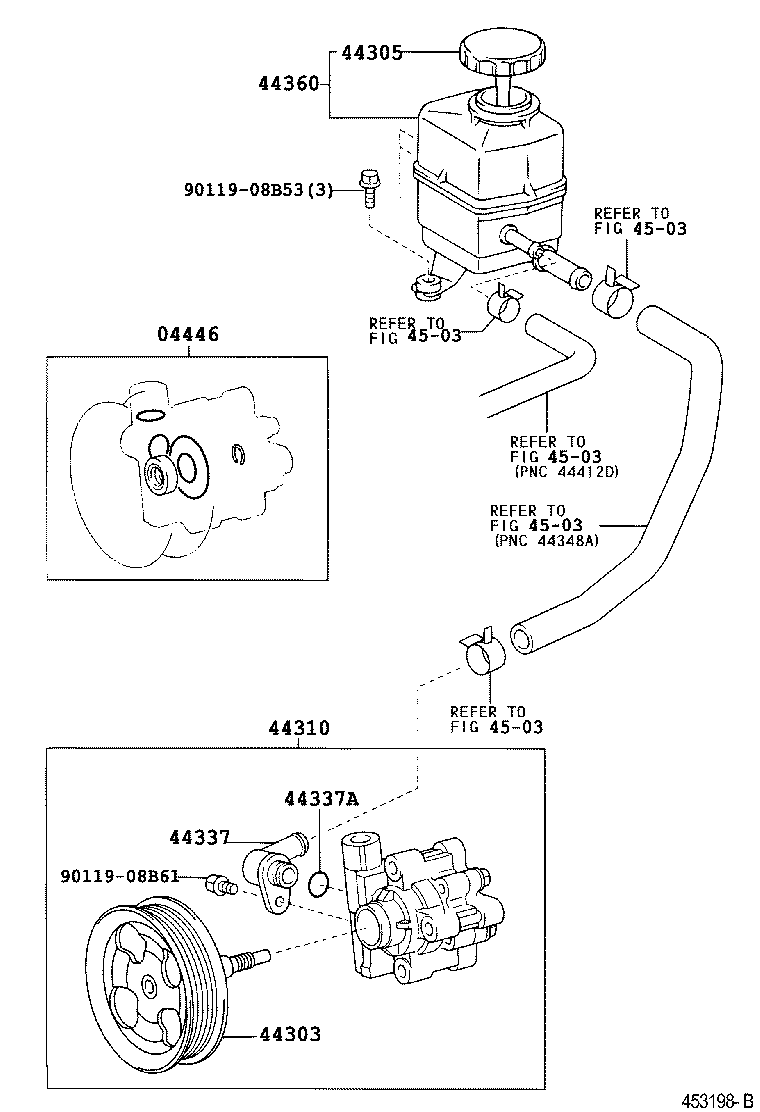 44305
44360
90119-08B53(3)
REFER TO
FIG 45-03
REFER TO
FIG 45-03
04446
REFER TO
FIG 45-03
(PNC 44412D)
REFER TO
FIG 45-03
(PNC 44348A)
REFER TO
FIG 45-03
44310
44337A
44337
90119-08B61
44303
453198-B