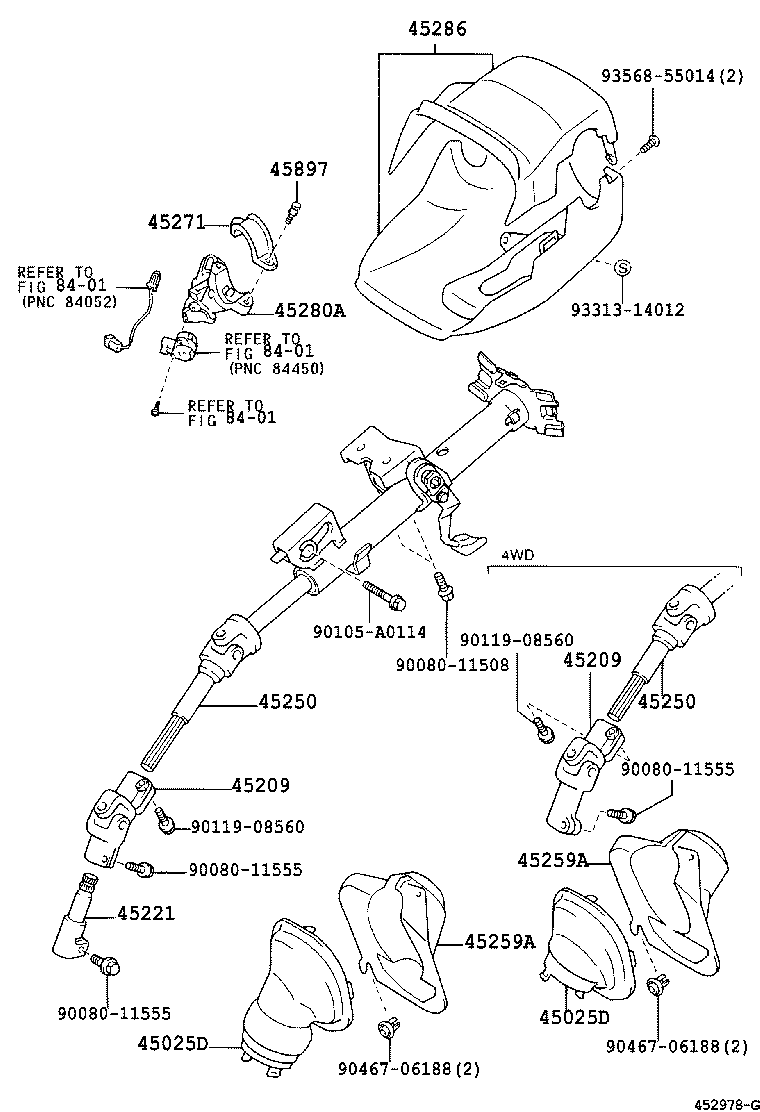 45286

93568-55014(2)

45897

45271

REFER TO FIG 84-01 (PNC 84052)

45280A

93313-14012

REFER TO FIG 84-01 (PNC 84450)

REFER TO FIG 84-01

4WD

90105-A0114

90119-08560

90080-11508

45209

45250

45250

90080-11555

45209

90119-08560

90080-11555

45259A

45221

45259A

90080-11555

45025D

45025D

90467-06188(2)

90467-06188(2)

452978-G