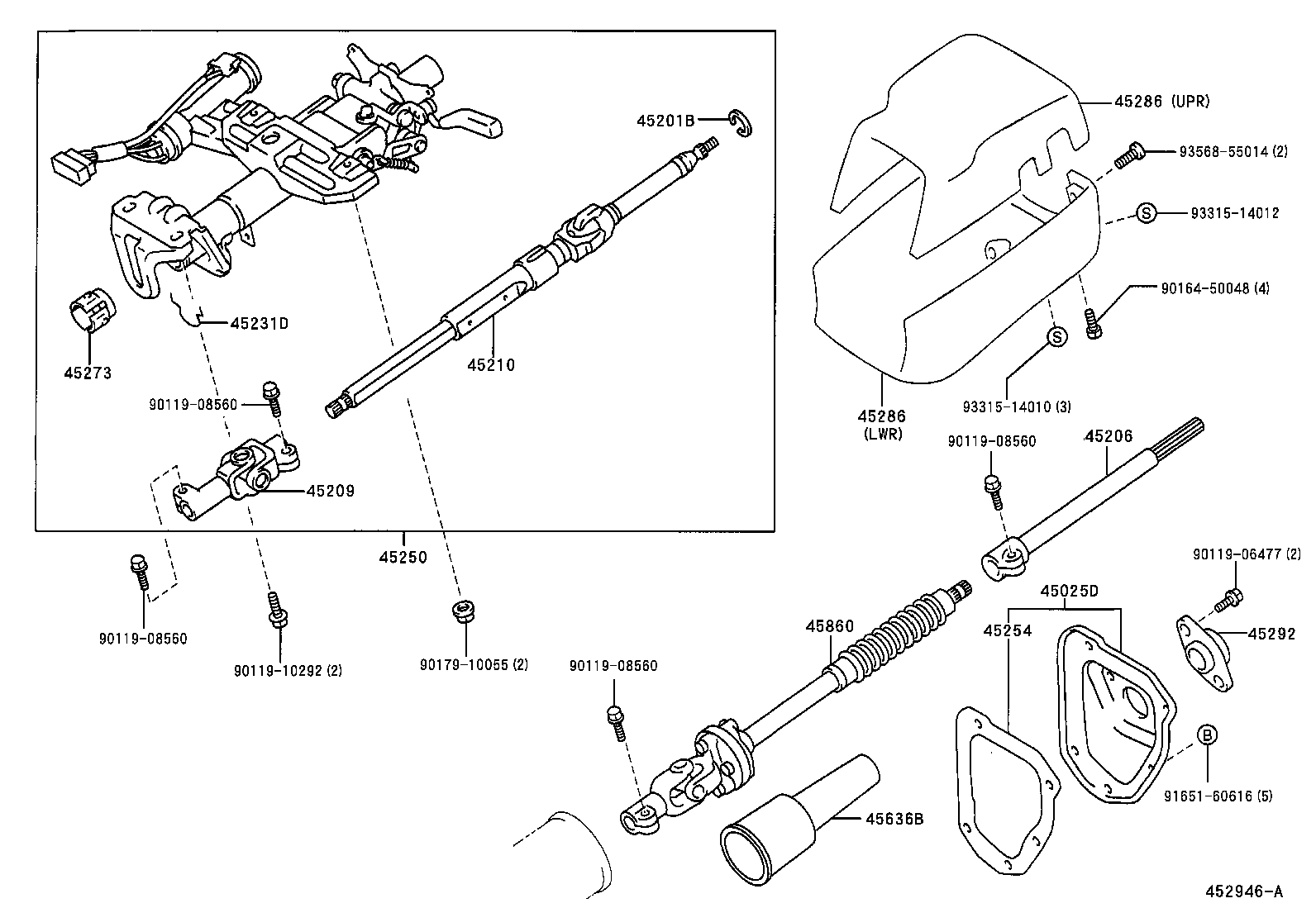 45201B
45231D
45273
45210
90119-08560
45209
45250
90119-08560
90119-10292 (2)
90179-10055 (2)
45286 (UPR)
93568-55014 (2)
S
93315-14012
90164-50048 (4)
S
93315-14010 (3)
45286
(LWR)
90119-08560
45206
90119-06477 (2)
45025D
45254
45292
45860
90119-08560
B
91651-60616 (5)
45636B
452946-A