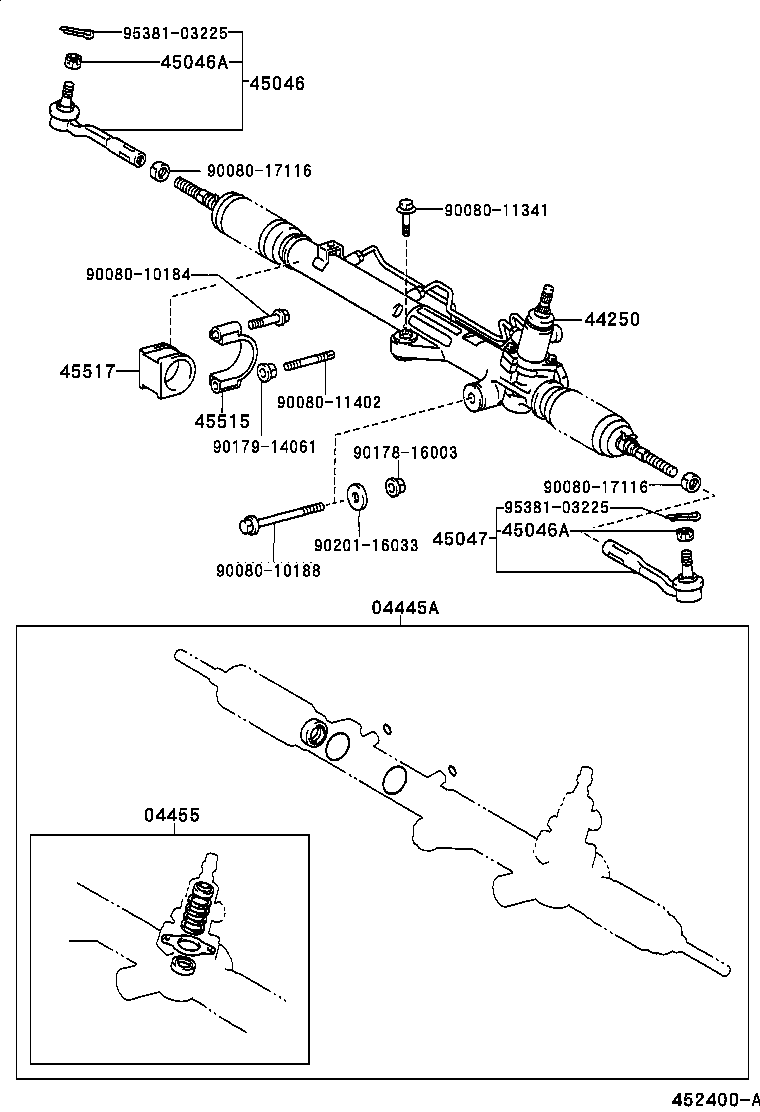 95381-03225
45046A
45046
90080-17116
90080-11341
90080-10184
44250
45517
45515
90080-11402
90179-14061
90178-16003
90080-17116
95381-03225
45047
45046A
90201-16033
90080-10188
04445A
04455
452400-A