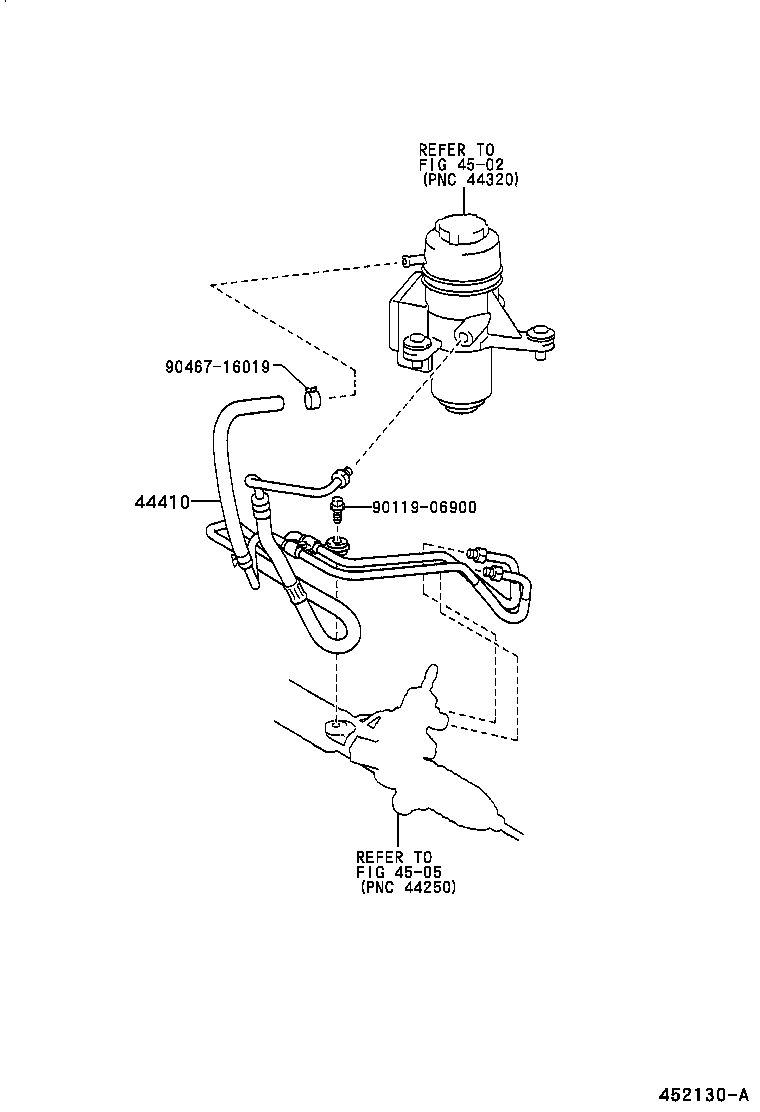 REFER TO
FIG 45-02
(PNC 44320)

90467-16019

44410

90119-06900

REFER TO
FIG 45-05
(PNC 44250)

452130-A