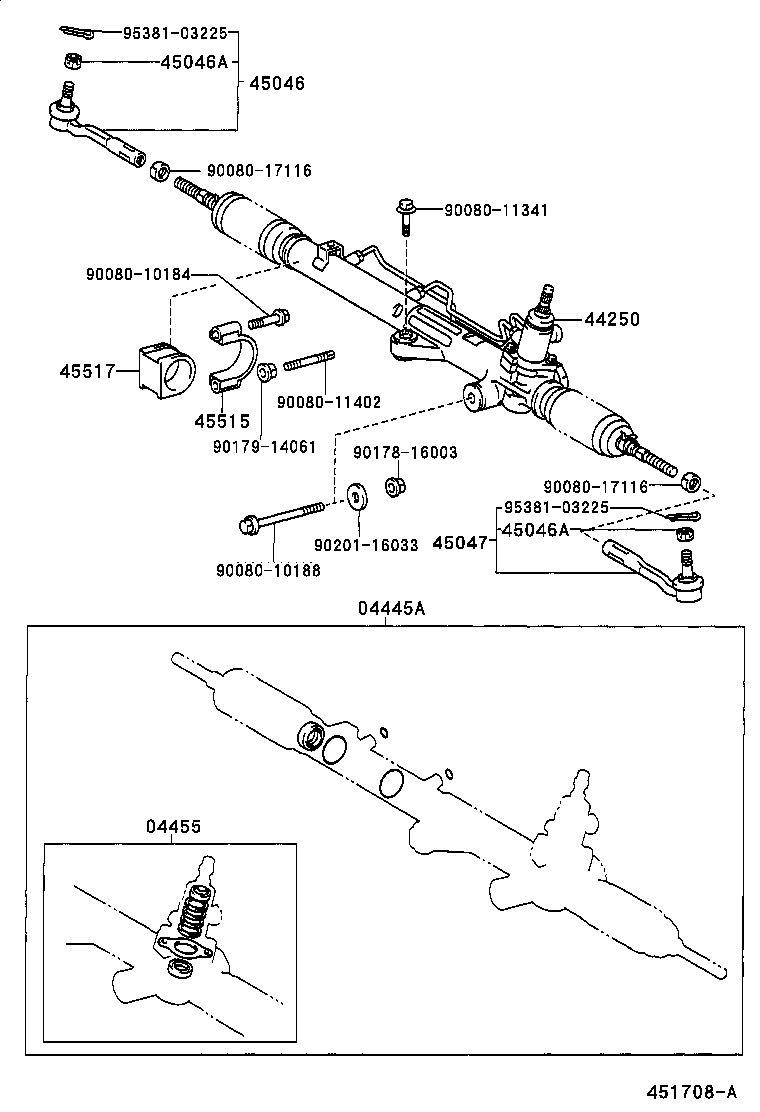 95381-03225
45046A
45046
90080-17116
90080-11341
90080-10184
44250
45517
45515
90080-11402
90179-14061
90178-16003
90080-17116
95381-03225
45046A
45047
90201-16033
90080-10188
04445A
04455
451708-A