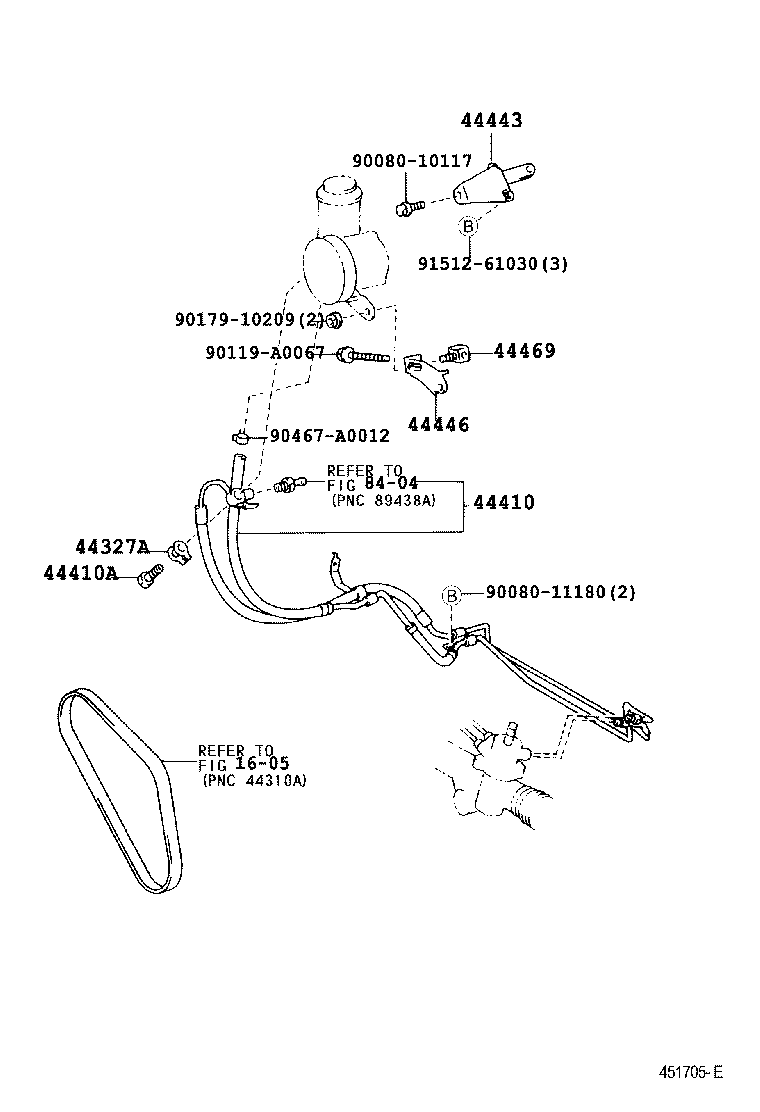 44443

90080-10117

B

91512-61030(3)

90179-10209(2)

90119-A0067

44469

44446

90467-A0012

REFER TO
FIG 84-04
(PNC 89438A)

44410

44327A

44410A

B

90080-11180(2)

REFER TO
FIG 16-05
(PNC 44310A)

451705-E