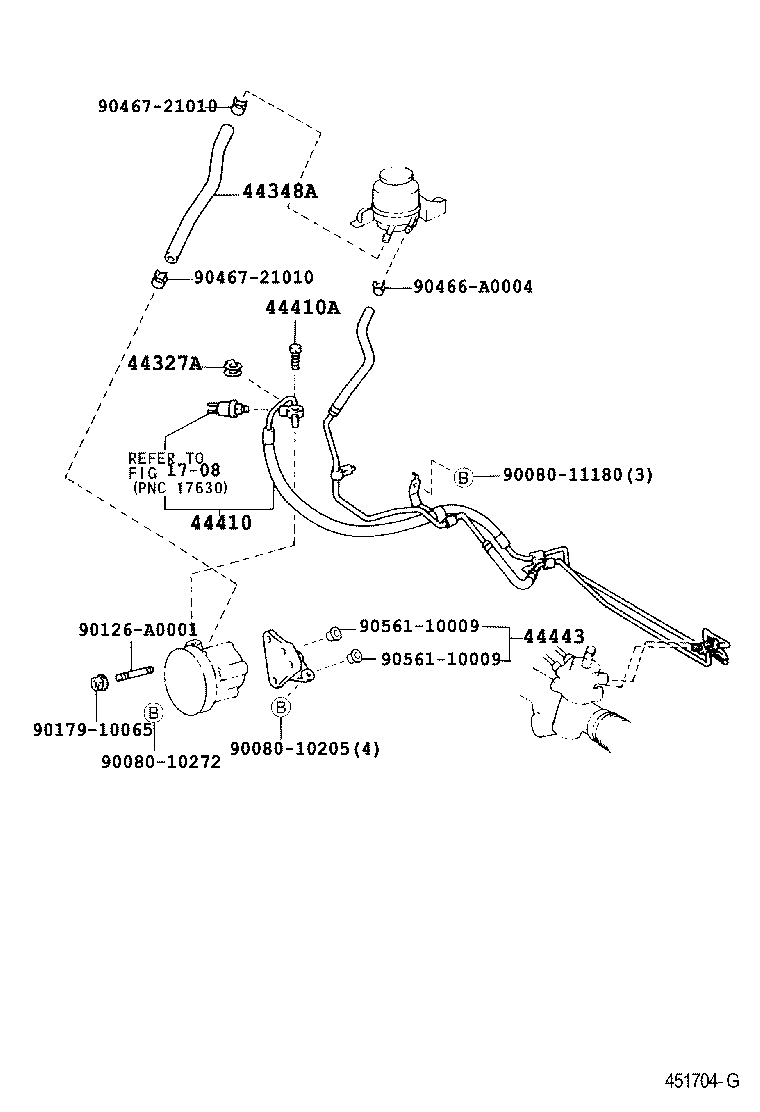 90467-21010
44348A
90467-21010
90466-A0004
44410A
44327A
REFER TO
FIG 17-08
(PNC 17630)
44410
B 90080-11180(3)
90126-A0001
90561-10009
90561-10009
44443
90179-10065
B
90080-10272
B
90080-10205(4)
451704-G