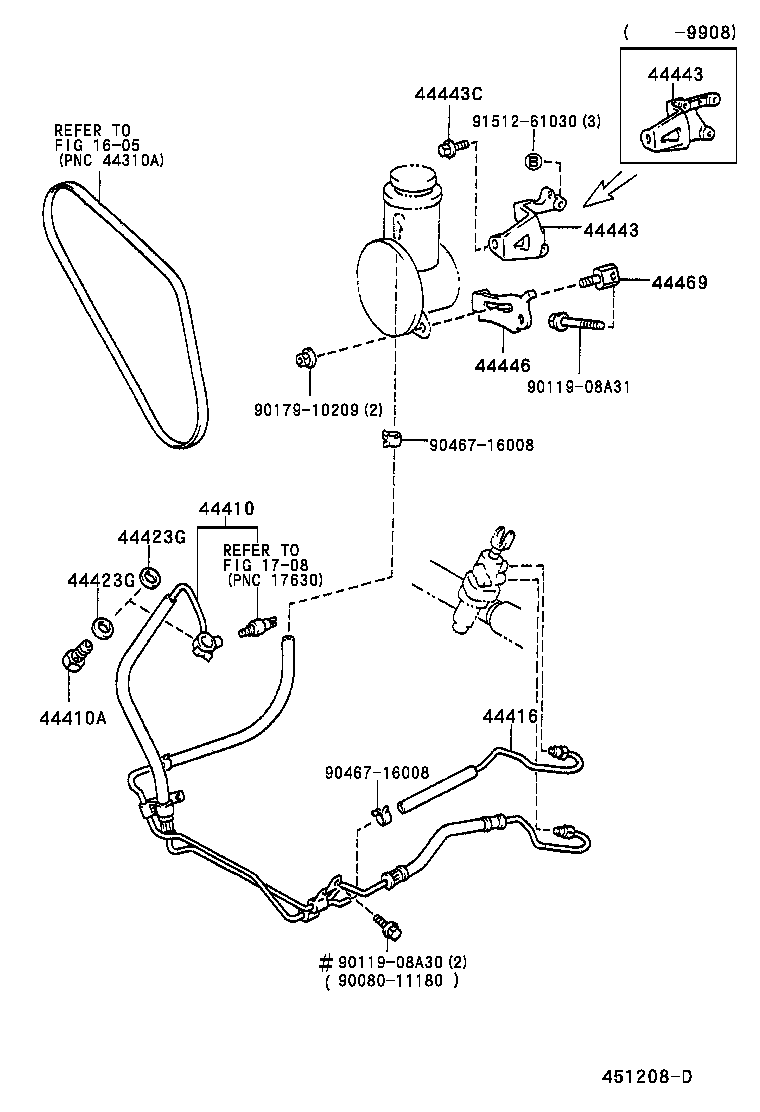 ( -9908)

44443

44443C

91512-61030 (3)

B

REFER TO
FIG 16-05
(PNC 44310A)

44443

44469

44446

90119-08A31

90179-10209 (2)

90467-16008

44410

44423G

REFER TO
FIG 17-08
(PNC 17630)

44423G

44410A

44416

90467-16008

# 90119-08A30 (2)
( 90080-11180 )

451208-D