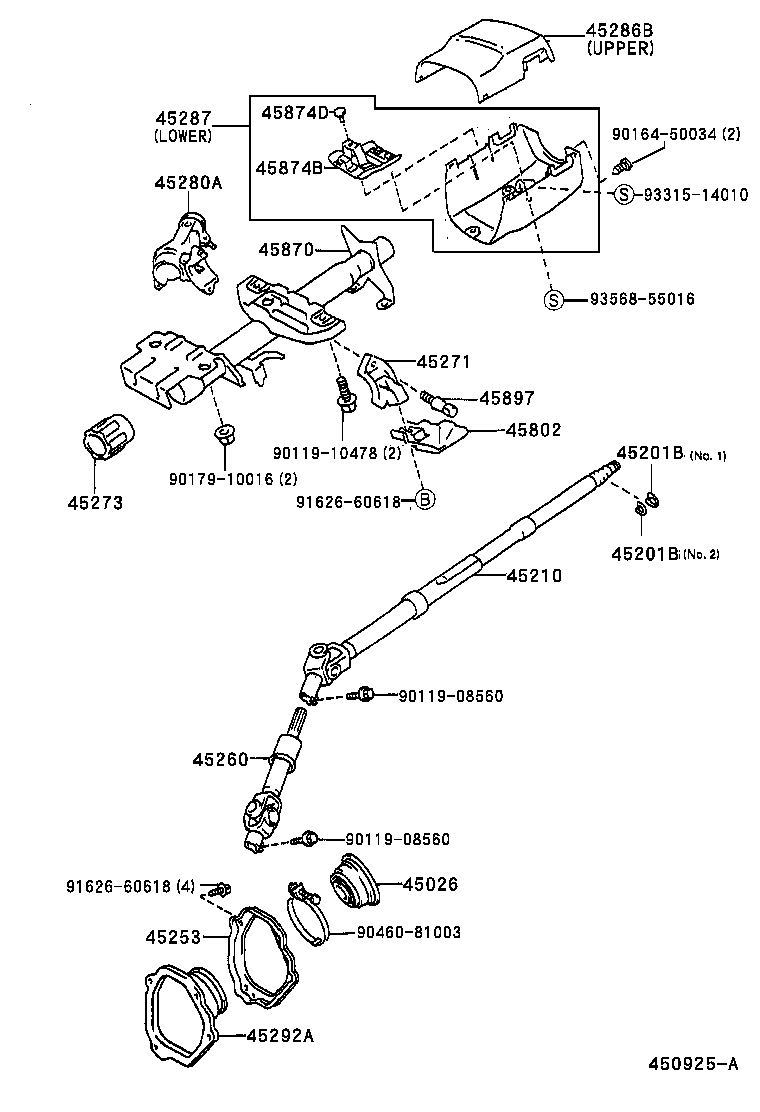 45286B
(UPPER)

45287
(LOWER)

45874D

45874B

90164-50034 (2)

S 93315-14010

45280A

45870

S 93568-55016

45271

45897

45802

90119-10478 (2)

90179-10016 (2)

45273

91626-60618 B

45201B (No. 1)

45201B (No. 2)

45210

90119-08560

45260

90119-08560

91626-60618 (4)

45026

45253

90460-81003

45292A

450925-A