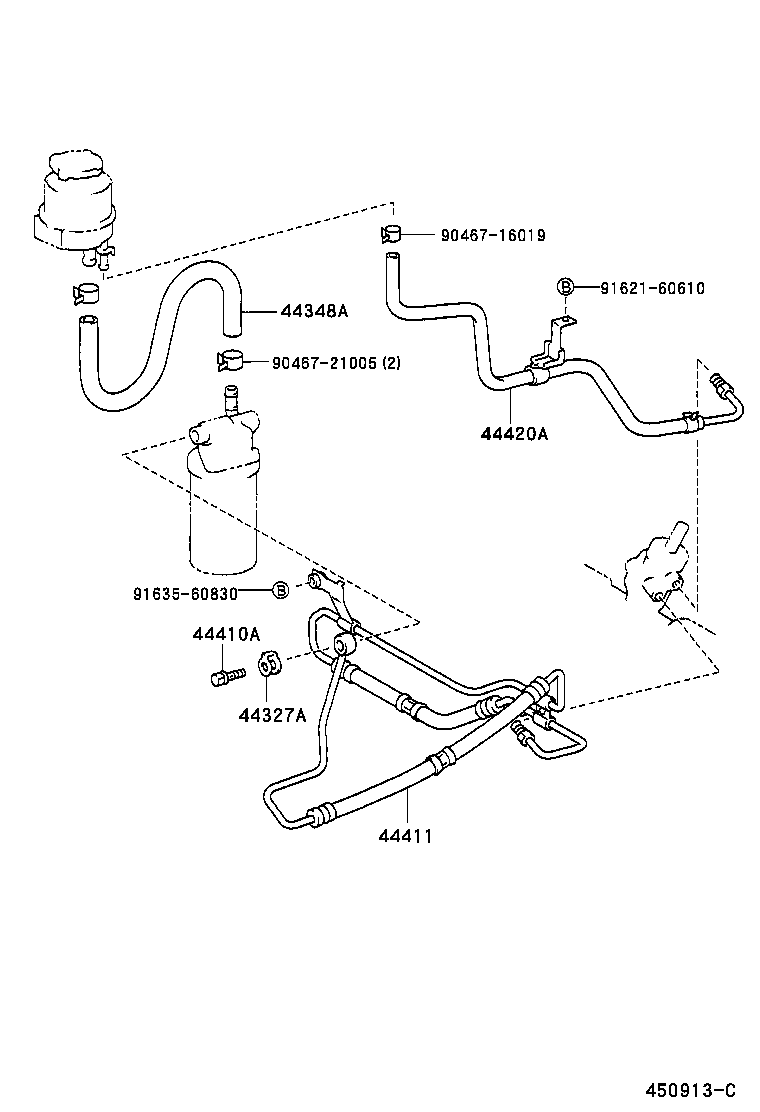 90467-16019

B 91621-60610

44348A

90467-21005 (2)

44420A

91635-60830 B

44410A

44327A

44411

450913-C