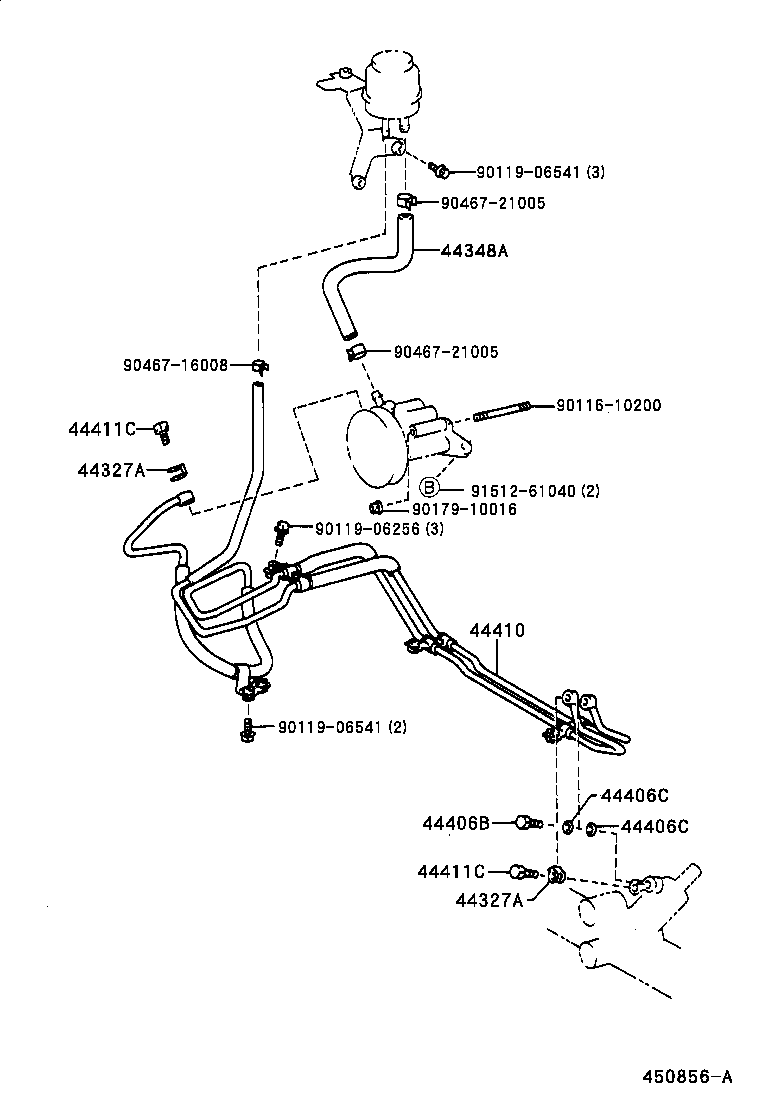 90119-06541 (3)
90467-21005
44348A
90467-16008
90467-21005
90116-10200
44411C
44327A
B 91512-61040 (2)
90179-10016
90119-06256 (3)
44410
90119-06541 (2)
44406C
44406B
44406C
44411C
44327A
450856-A