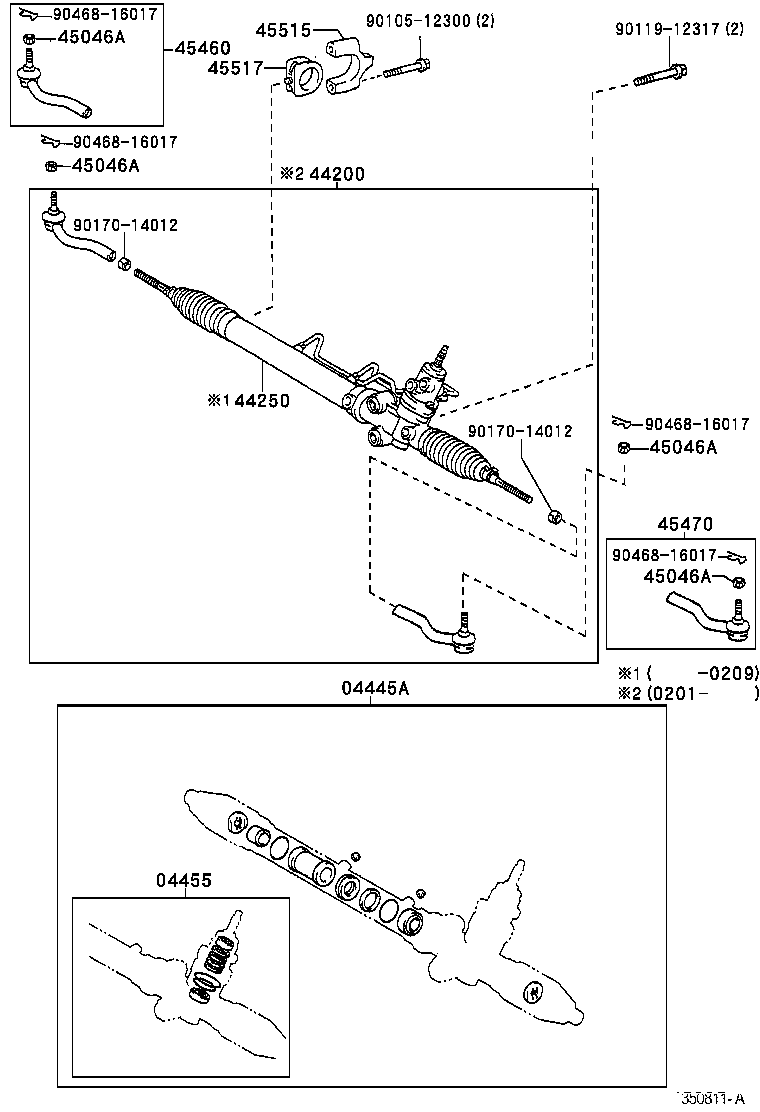 90468-16017
45046A
45460
45515
45517
90105-12300 (2)
90119-12317 (2)
90468-16017
45046A
※2 44200
90170-14012
※1 44250
90170-14012
90468-16017
45046A
45470
90468-16017
45046A
※1 (     -0209)
※2 (0201-     )
04445A
04455
350811-A