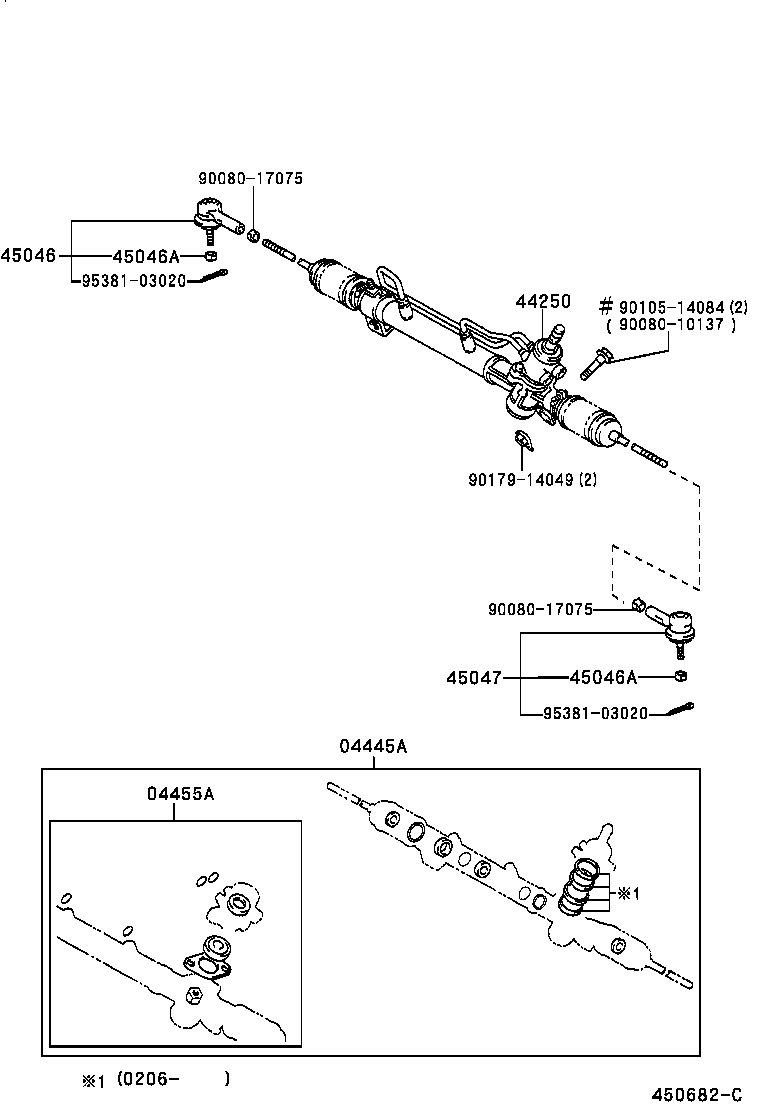 90080-17075
45046
45046A
95381-03020
44250
# 90105-14084 (2)
( 90080-10137 )
90179-14049 (2)
90080-17075
45047
45046A
95381-03020
04445A
04455A
※1
※1 (0206-     )
450682-C