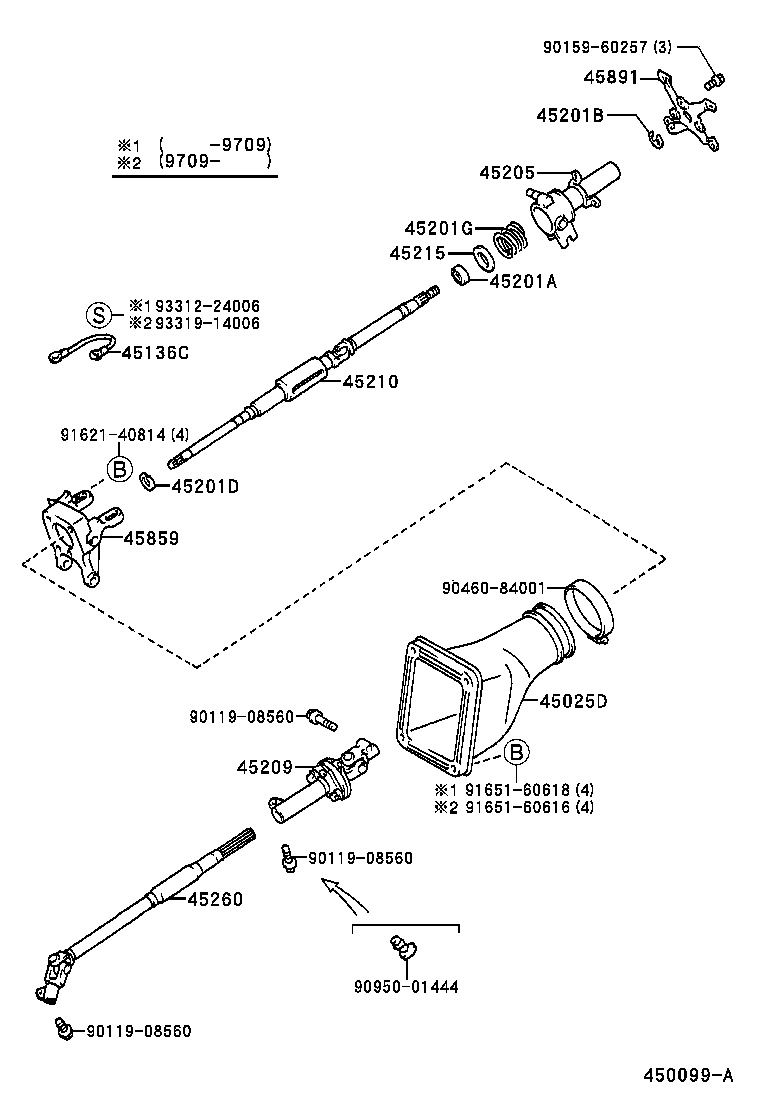 90159-60257 (3)
45891
45201B
※1 ( -9709)
※2 (9709- )
45205
45201G
45215
45201A
S
※193312-24006
※293319-14006
45136C
45210
91621-40814 (4)
B
45201D
45859
90460-84001
45025D
90119-08560
45209
B
※1 91651-60618 (4)
※2 91651-60616 (4)
90119-08560
45260
90950-01444
90119-08560
450099-A