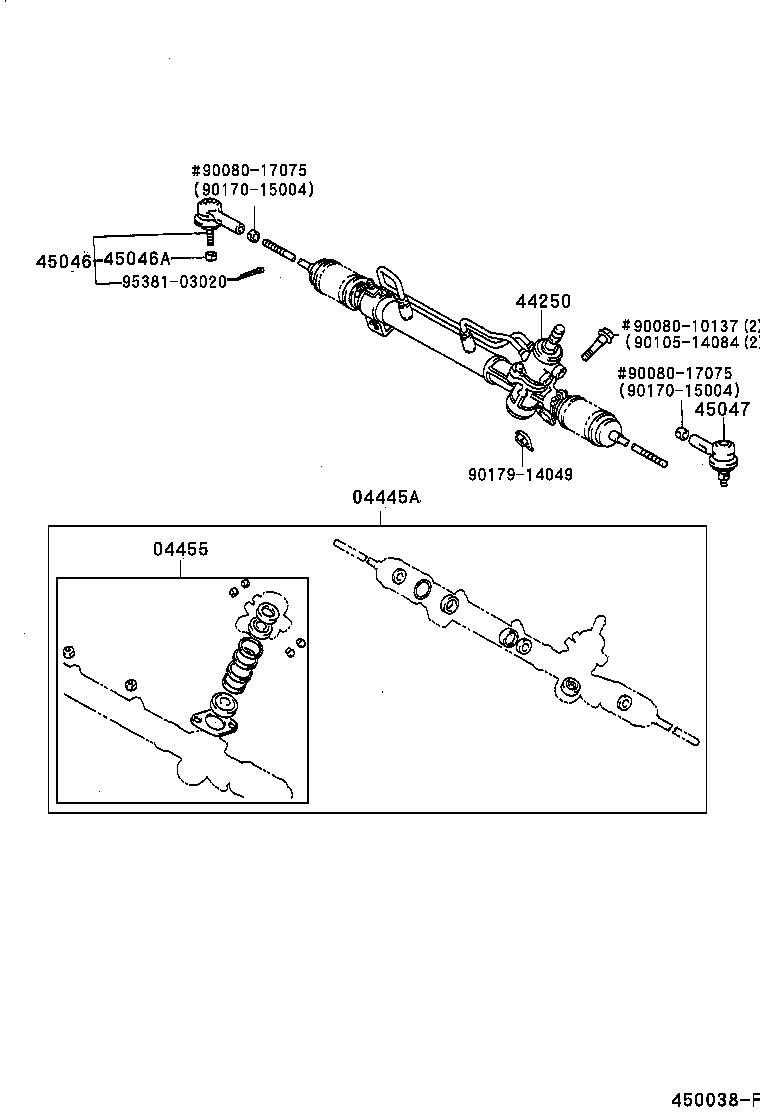 #90080-17075
(90170-15004)

45046
45046A
95381-03020

44250

#90080-10137 (2)
(90105-14084 (2)

#90080-17075
(90170-15004)
45047

90179-14049

04445A

04455

450038-F