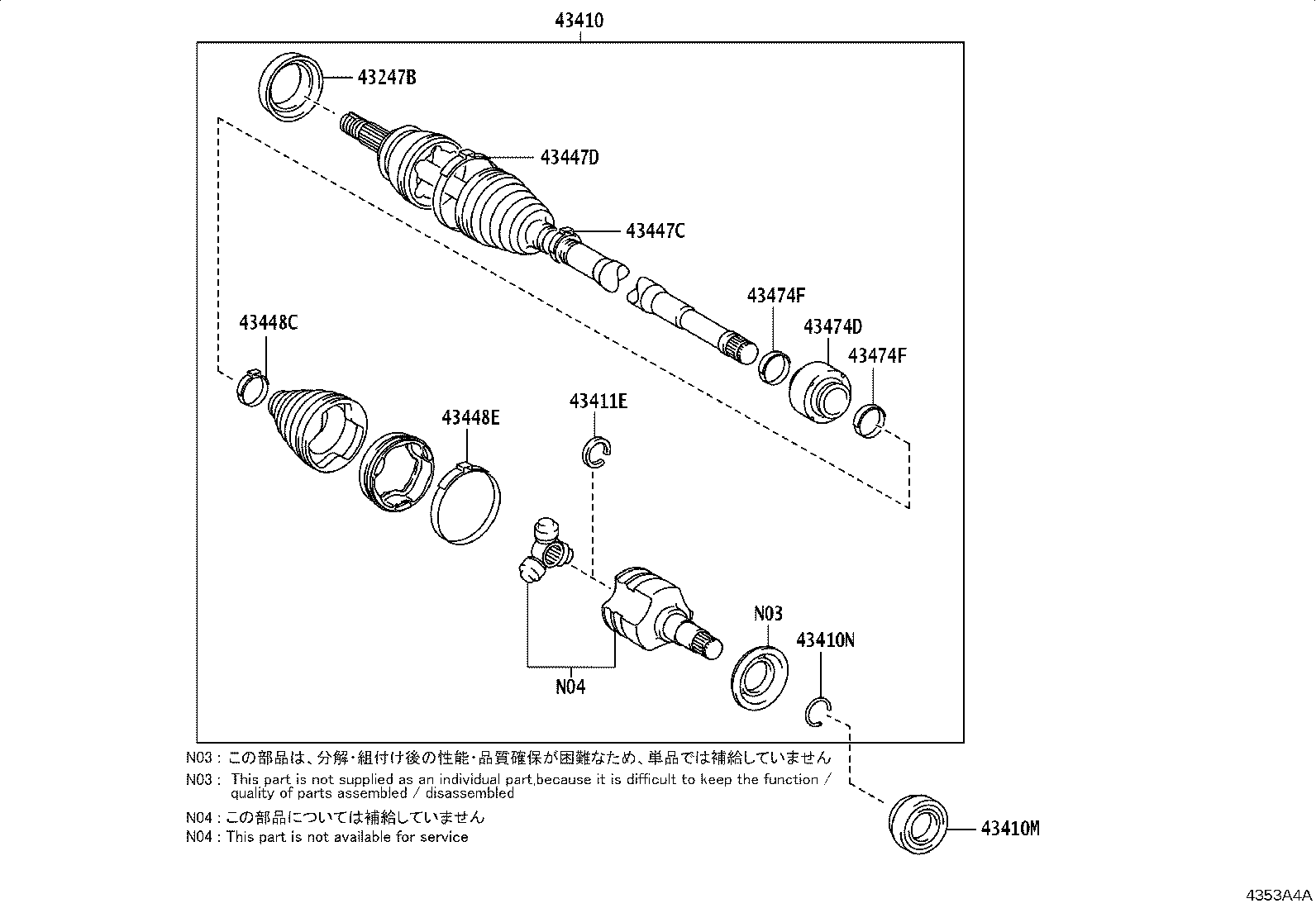 43410

43247B

43447D

43447C

43474F

43474D

43474F

43448C

43448E

43411E

N03

43410N

N04

N03 : この部品は、分解・組付け後の性能・品質確保が困難なため、単品では補給していません

N03 : This part is not supplied as an individual part,because it is difficult to keep the function / quality of parts assembled / disassembled

N04 : この部品については補給していません

N04 : This part is not available for service

43410M

4353A4A