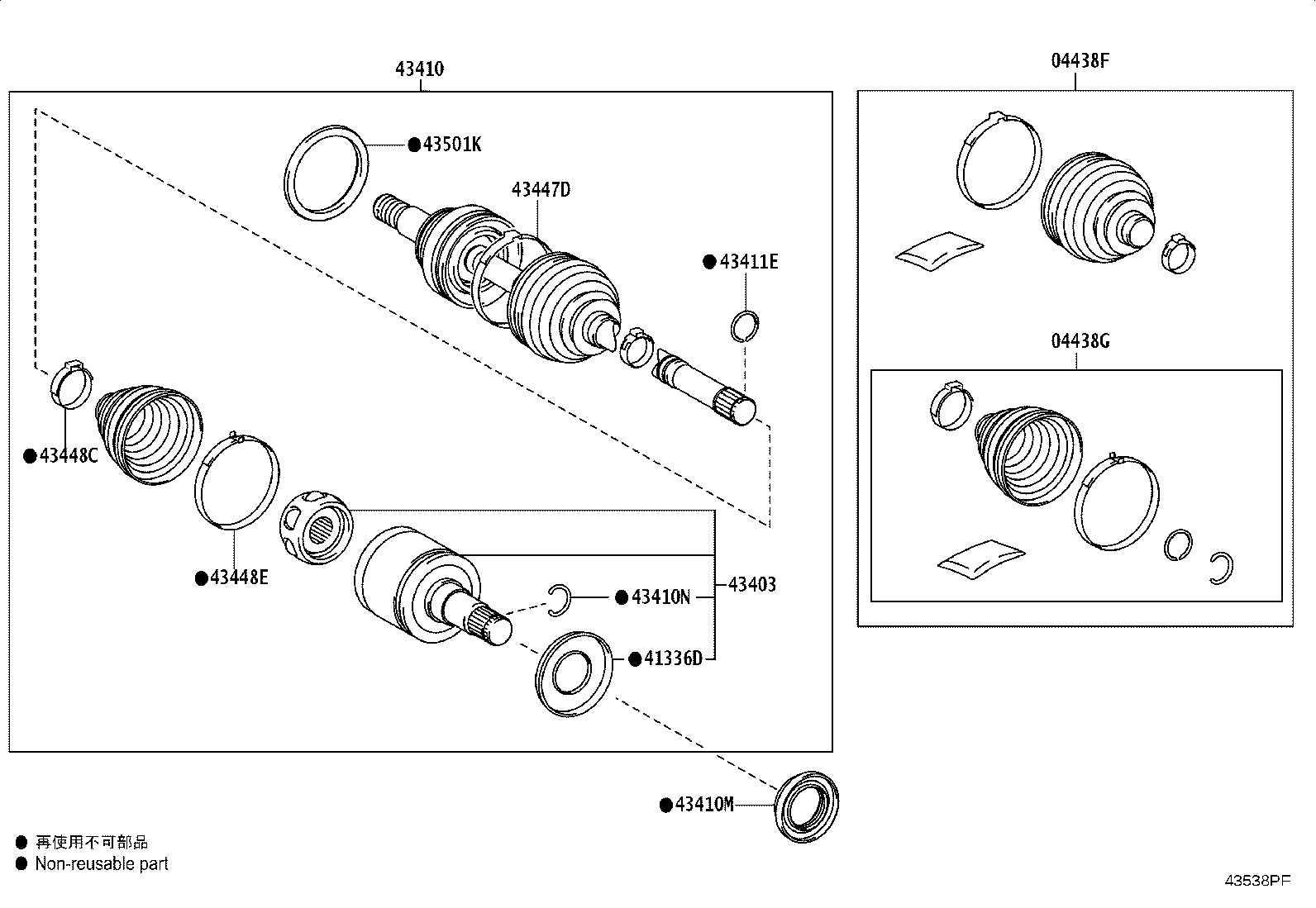 43410

04438F

●43501K

43447D

●43411E

04438G

●43448C

●43448E

43403

●43410N

●41336D

●43410M

● 再使用不可部品
● Non-reusable part

43538PF